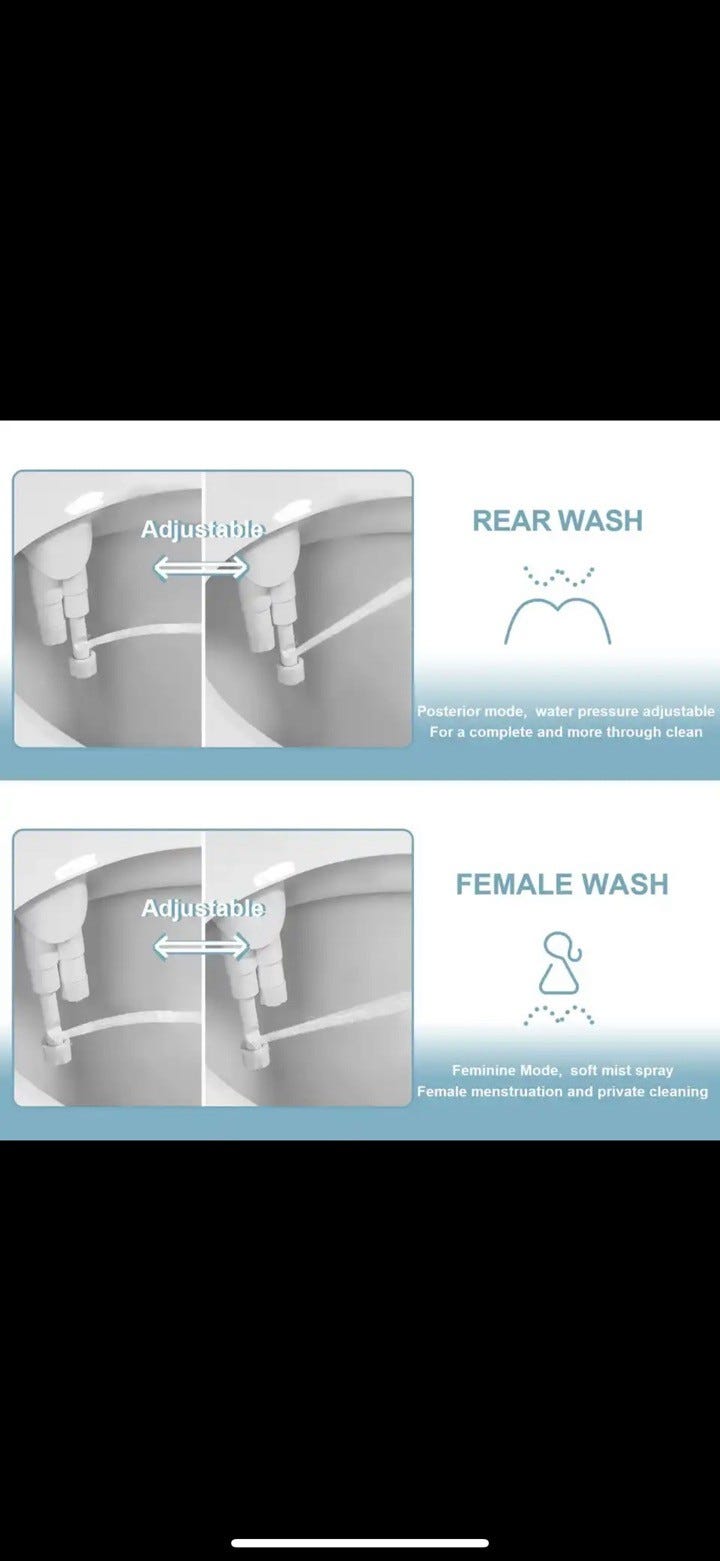 Adjustable

REAR WASH

Posterior mode, water pressure adjustable
For a complete and more through clean

Adjustable

FEMALE WASH

Feminine Mode, soft mist spray
Female menstruation and private cleaning