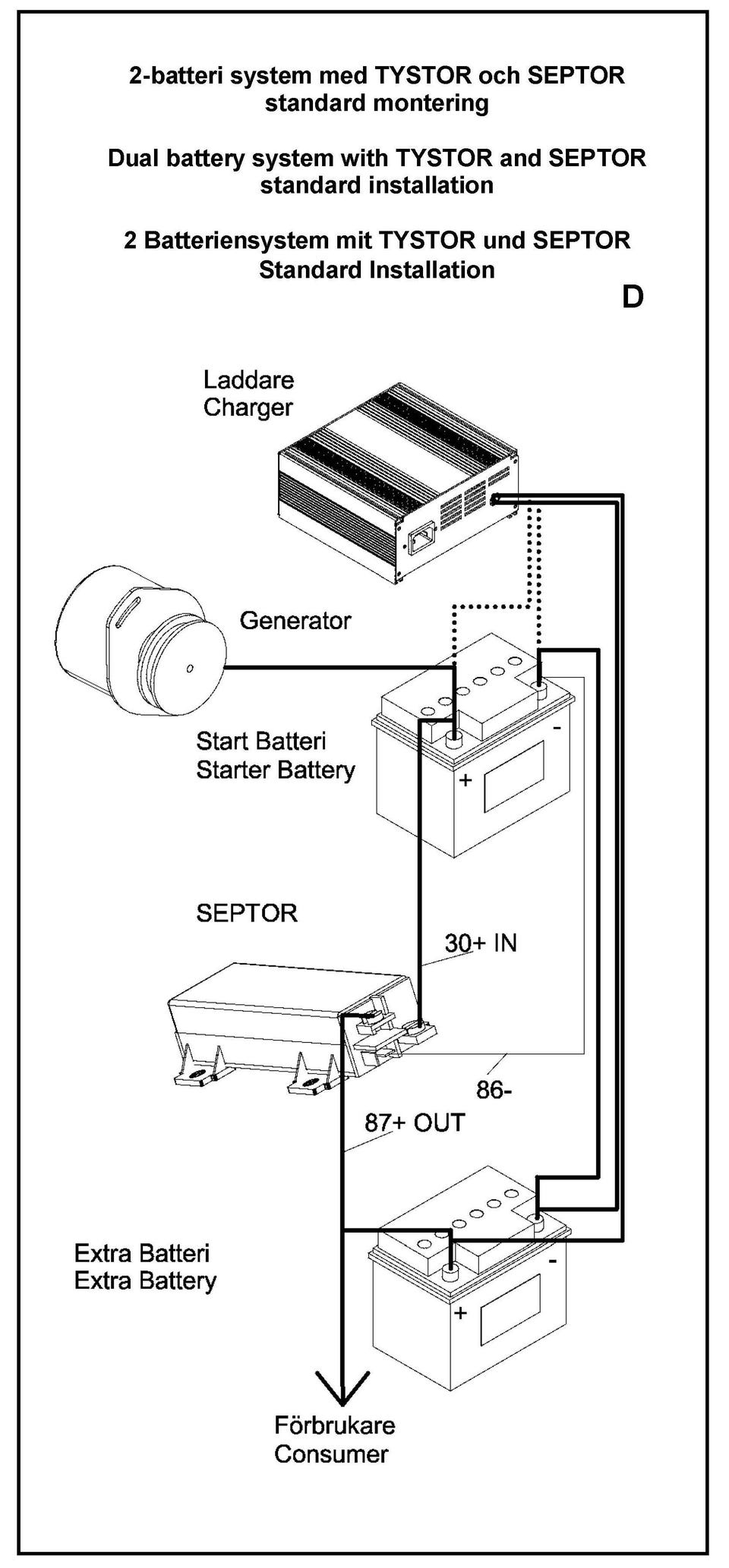 2-batteri system med TYSTOR och SEPTOR
standard montering

Dual battery system with TYSTOR and SEPTOR
standard installation

2 Batteriensystem mit TYSTOR und SEPTOR
Standard Installation

D

Laddare
Charger

Generator

Start Batteri
Starter Battery

-

+

SEPTOR

30+ IN

86-

87+ OUT

Extra Batteri
Extra Battery

-

+

Förbrukare
Consumer