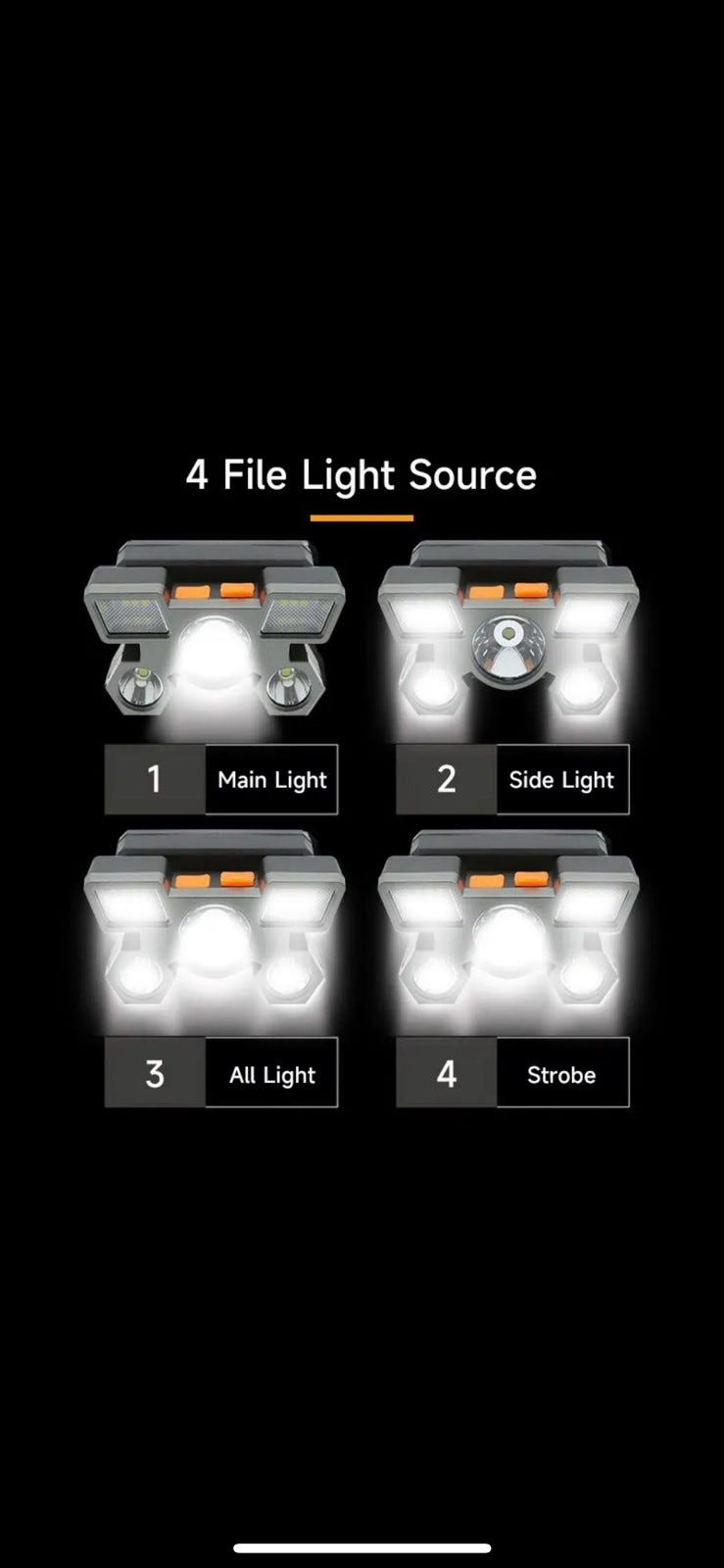 4 File Light Source

1 Main Light

2 Side Light

3 All Light

4 Strobe