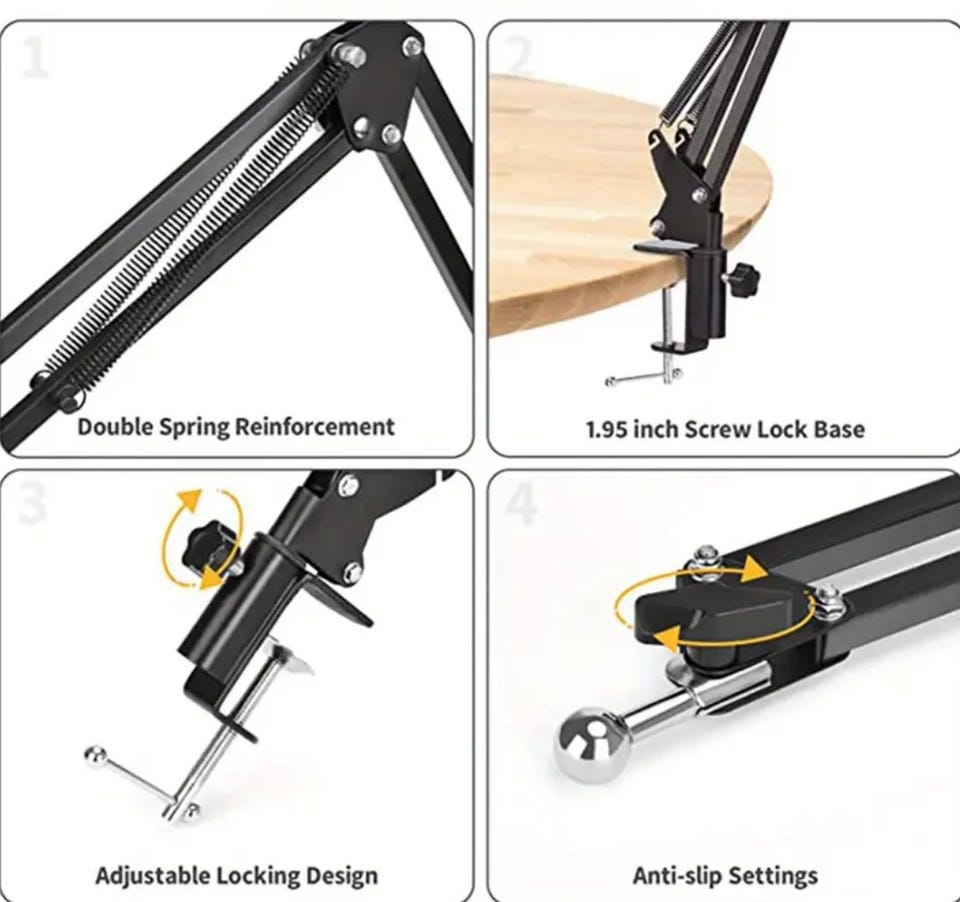 1

Double Spring Reinforcement

2

1.95 inch Screw Lock Base

3

Adjustable Locking Design

4

Anti-slip Settings