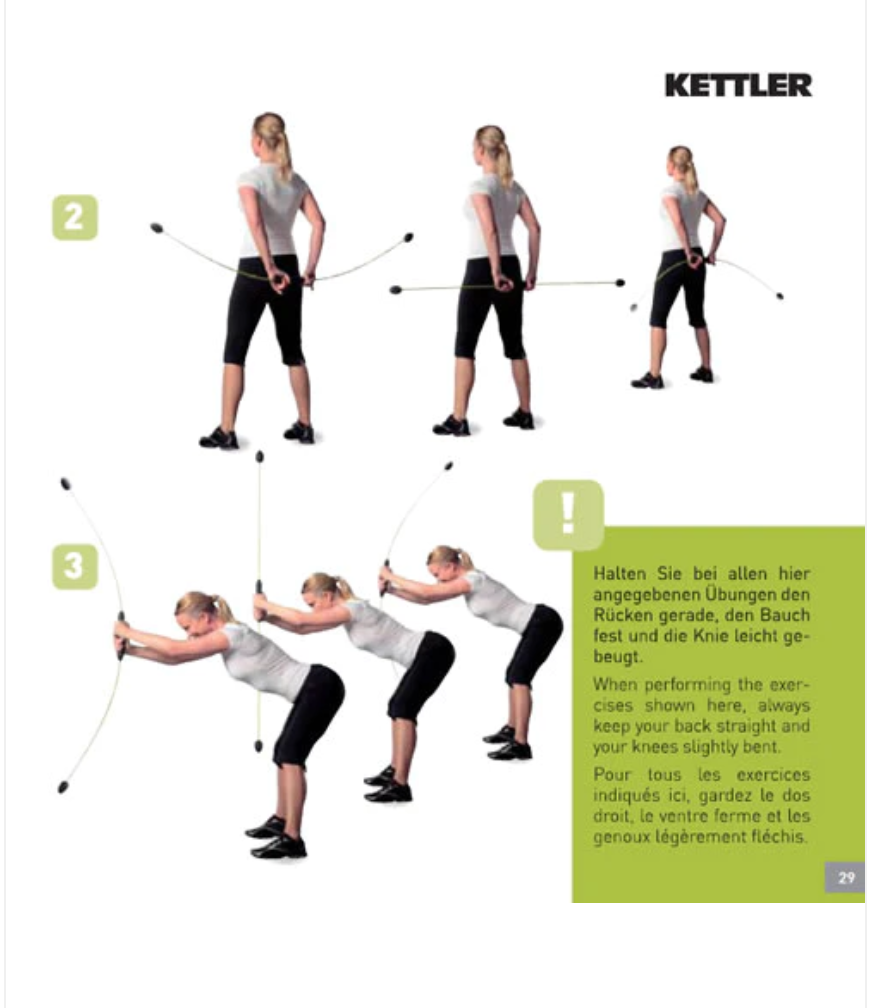 KETTLER

2

3

!

Halten Sie bei allen hier angegebenen Übungen den Rücken gerade, den Bauch fest und die Knie leicht gebeugt.

When performing the exercises shown here, always keep your back straight and your knees slightly bent.

Pour tous les exercices indiqués ici, gardez le dos droit, le ventre ferme et les genoux légèrement fléchis.

29