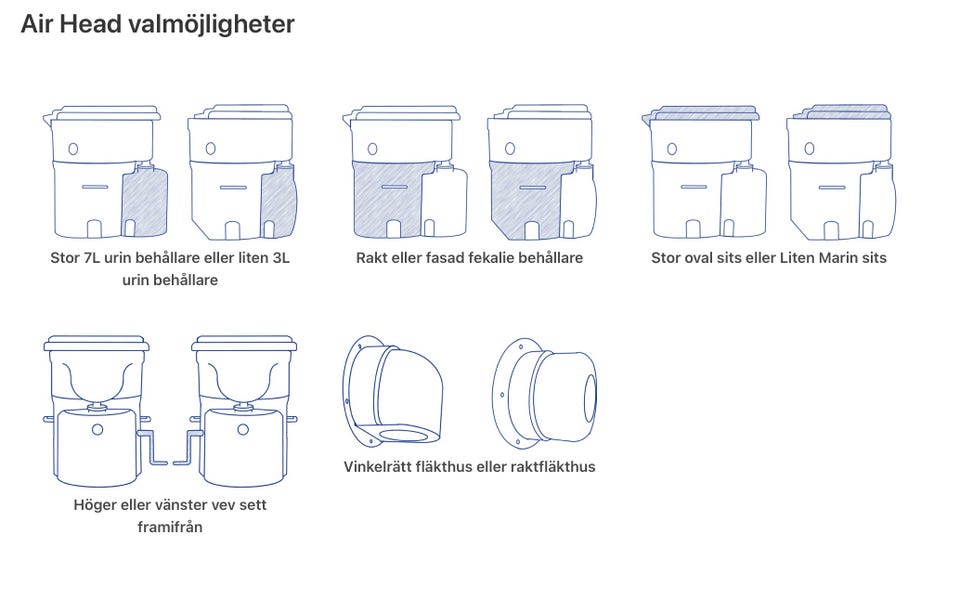 Air Head valmöjligheter

Stor 7L urin behållare eller liten 3L urin behållare

Rakt eller fasad fekalie behållare

Stor oval sits eller Liten Marin sits

Höger eller vänster vev sett framifrån

Vinkelrätt fläkthus eller raktfläkthus