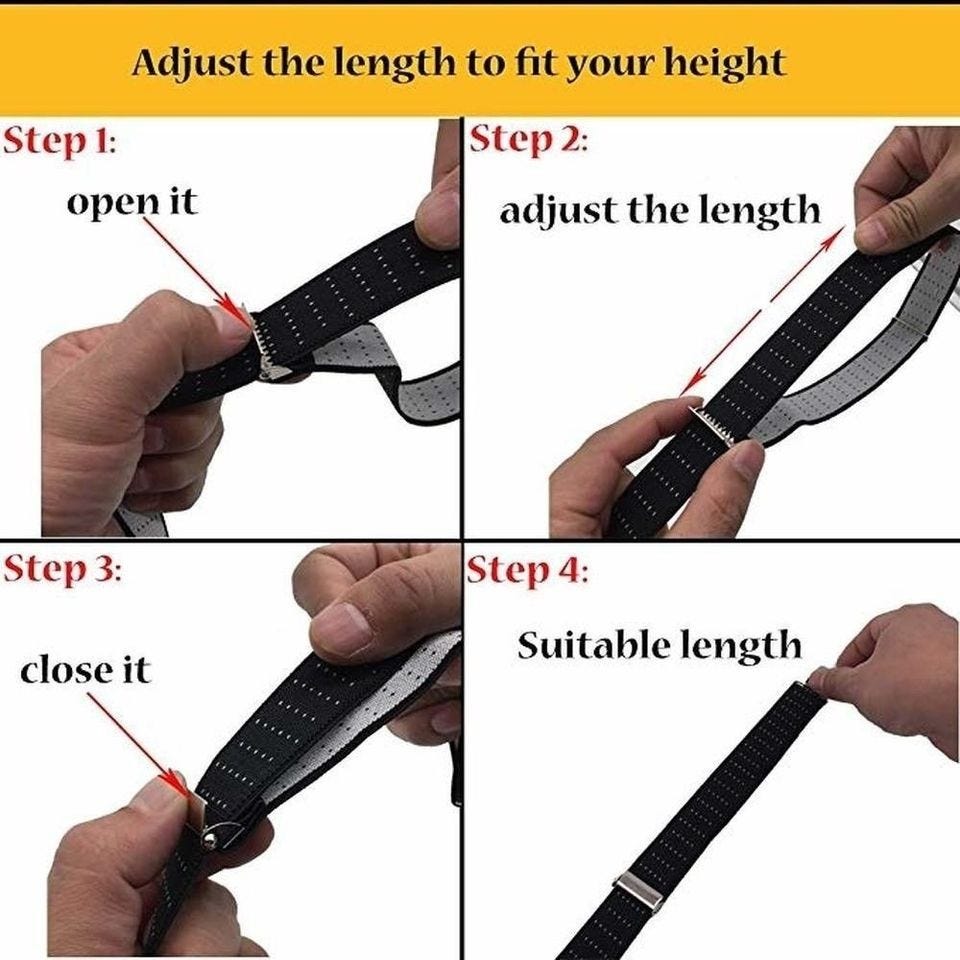 Adjust the length to fit your height

Step 1:

open it

Step 2:

adjust the length

Step 3:

close it

Step 4:

Suitable length