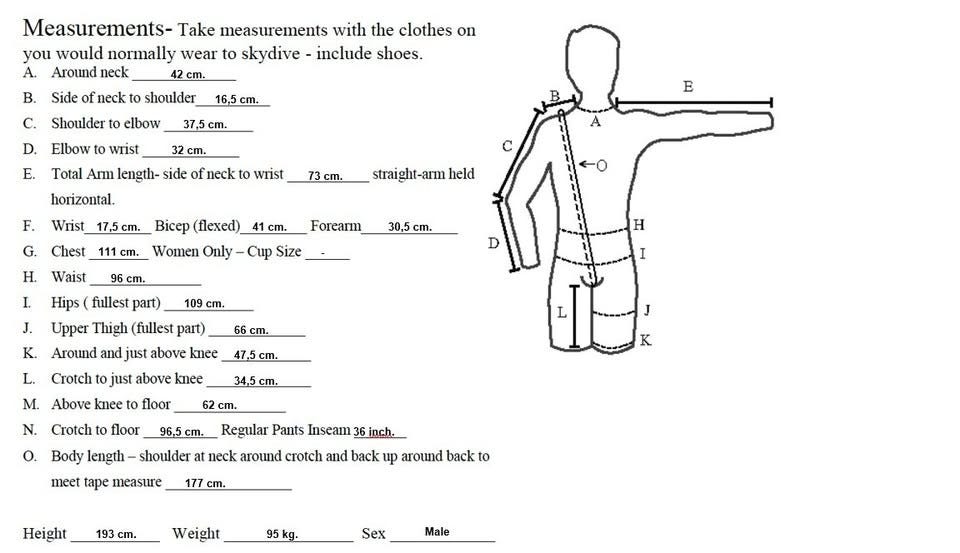 Measurements- Take measurements with the clothes on you would normally wear to skydive - include shoes.

A. Around neck 42 cm.
B. Side of neck to shoulder 16,5 cm.
C. Shoulder to elbow 37,5 cm.
D. Elbow to wrist 32 cm.
E. Total Arm length- side of neck to wrist 73 cm. straight-arm held horizontal.
F. Wrist 17,5 cm. Bicep (flexed) 41 cm. Forearm 30,5 cm.
G. Chest 111 cm. Women Only – Cup Size -
H. Waist 96 cm.
I. Hips ( fullest part) 109 cm.
J. Upper Thigh (fullest part) 66 cm.
K. Around and just above knee 47,5 cm.
L. Crotch to just above knee 34,5 cm.
M. Above knee to floor 62 cm.
N. Crotch to floor 96,5 cm. Regular Pants Inseam 36 inch.
O. Body length – shoulder at neck around crotch and back up around back to meet tape measure 177 cm.

Height 193 cm. Weight 95 kg. Sex Male

B
E
A
C
O
H
D
I
L
J
K