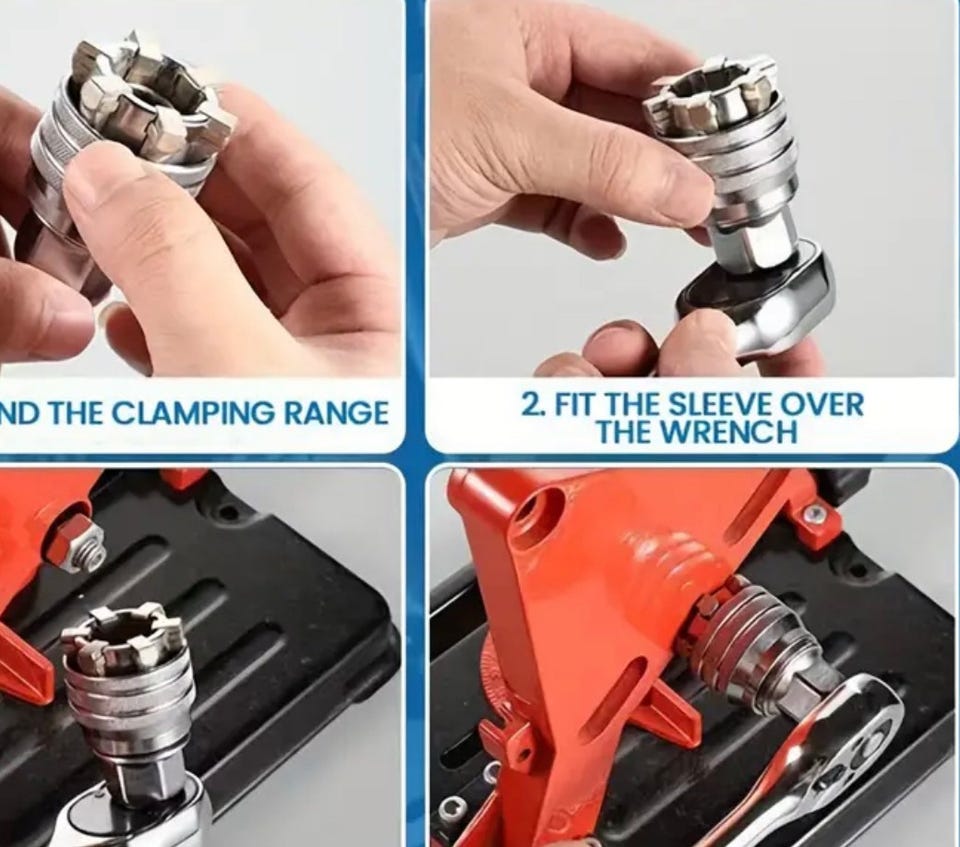 ND THE CLAMPING RANGE

2. FIT THE SLEEVE OVER THE WRENCH