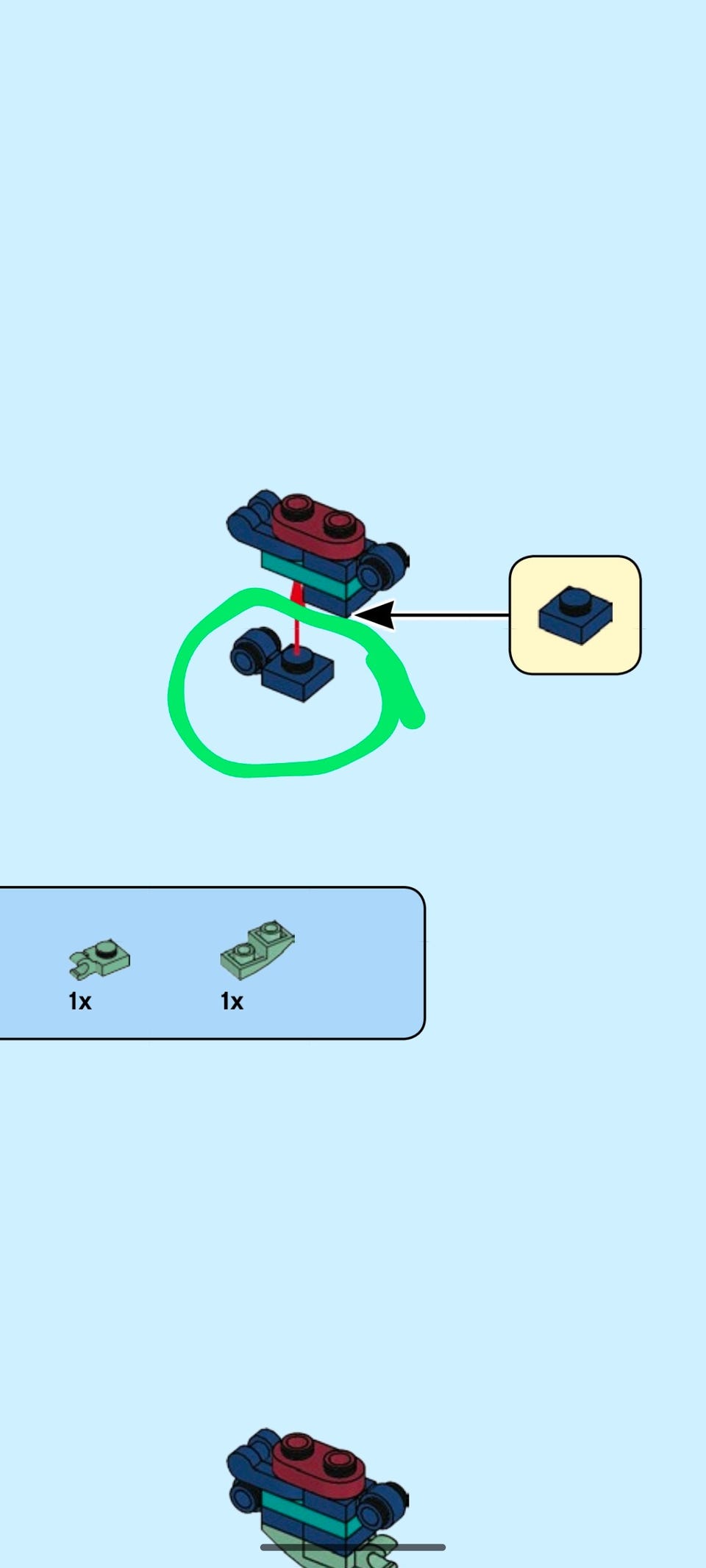 1x

1x