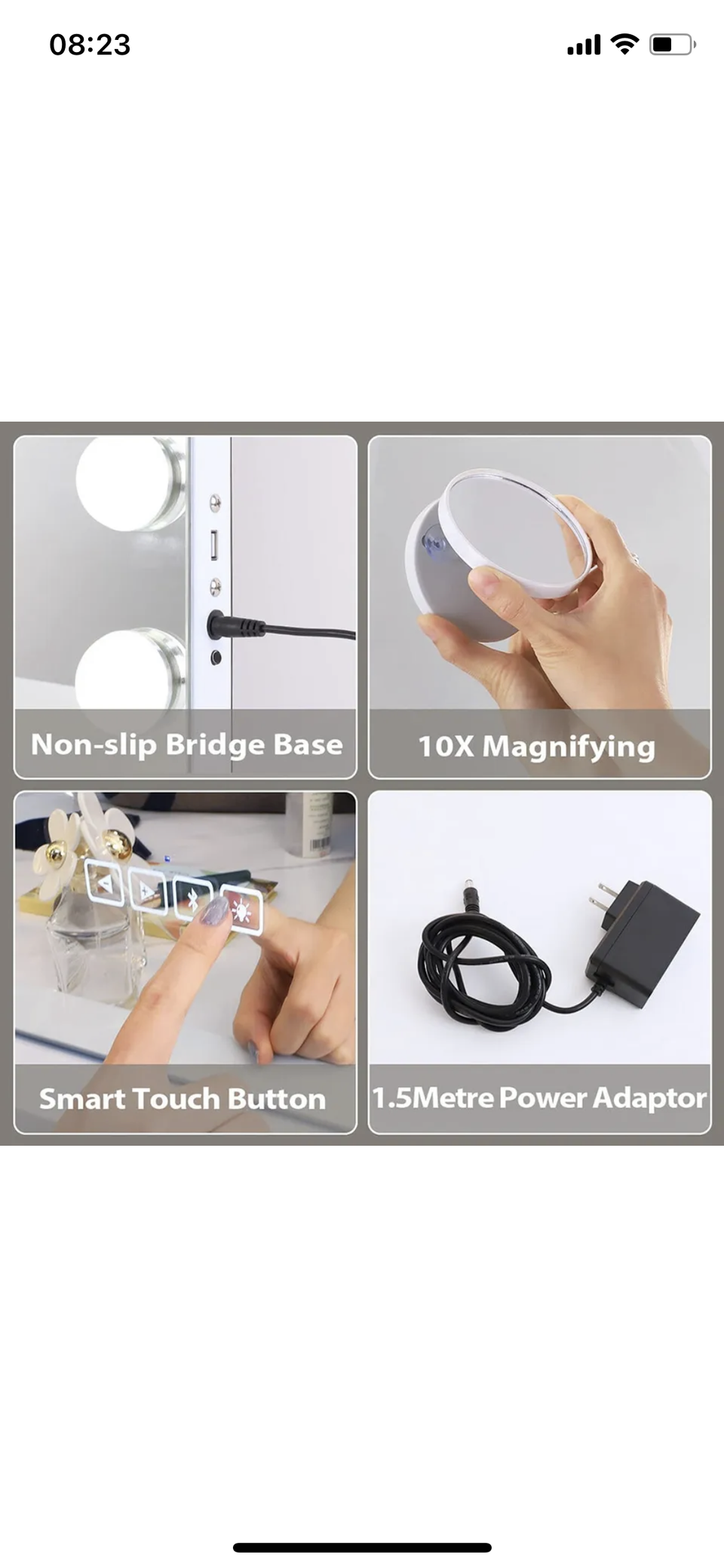 08:23

Non-slip Bridge Base

10X Magnifying

Smart Touch Button

1.5Metre Power Adaptor