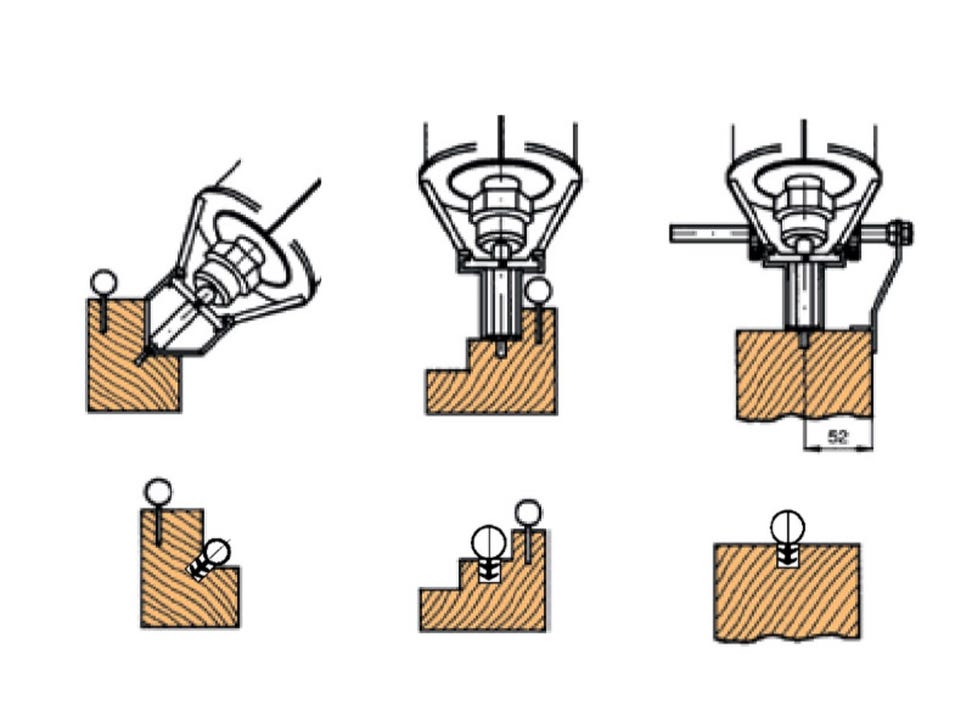 52