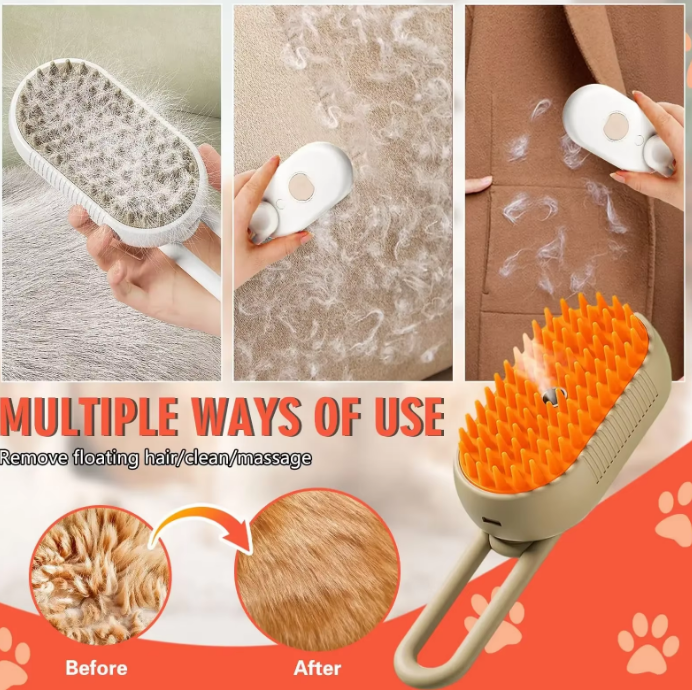 MULTIPLE WAYS OF USE
Remove floating hair/clean/massage

Before

After