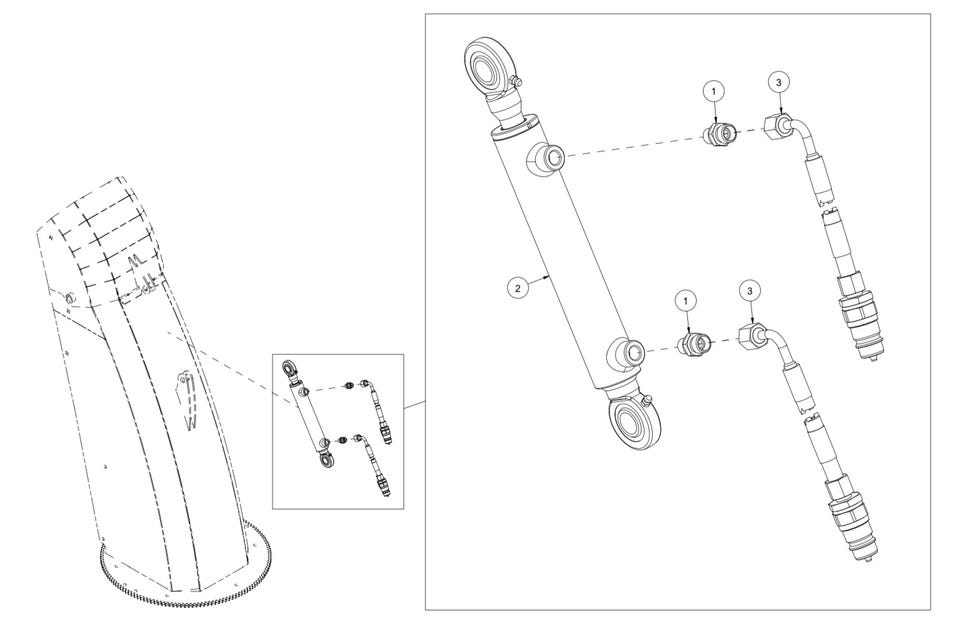 1
3
2
1
3