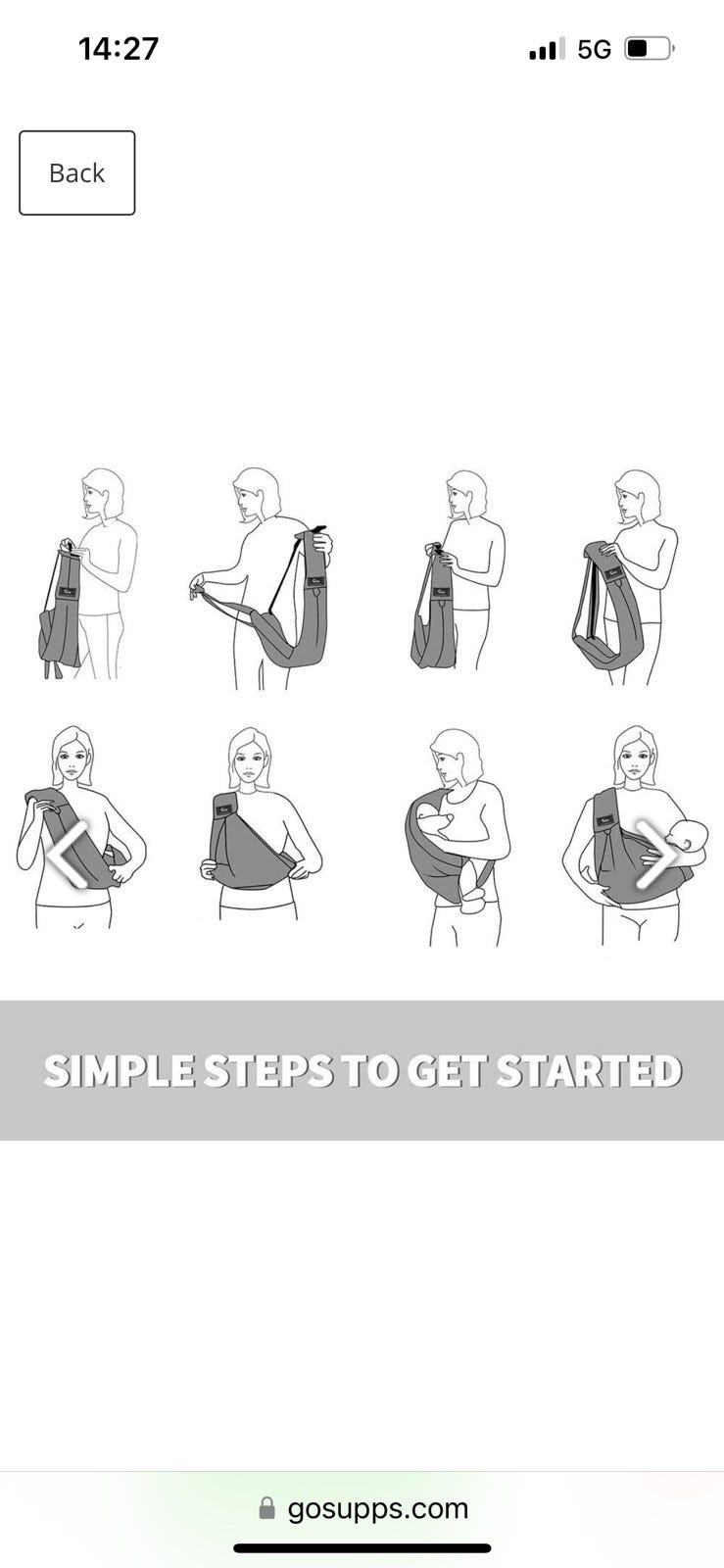 14:27

5G

Back

SIMPLE STEPS TO GET STARTED

gosupps.com