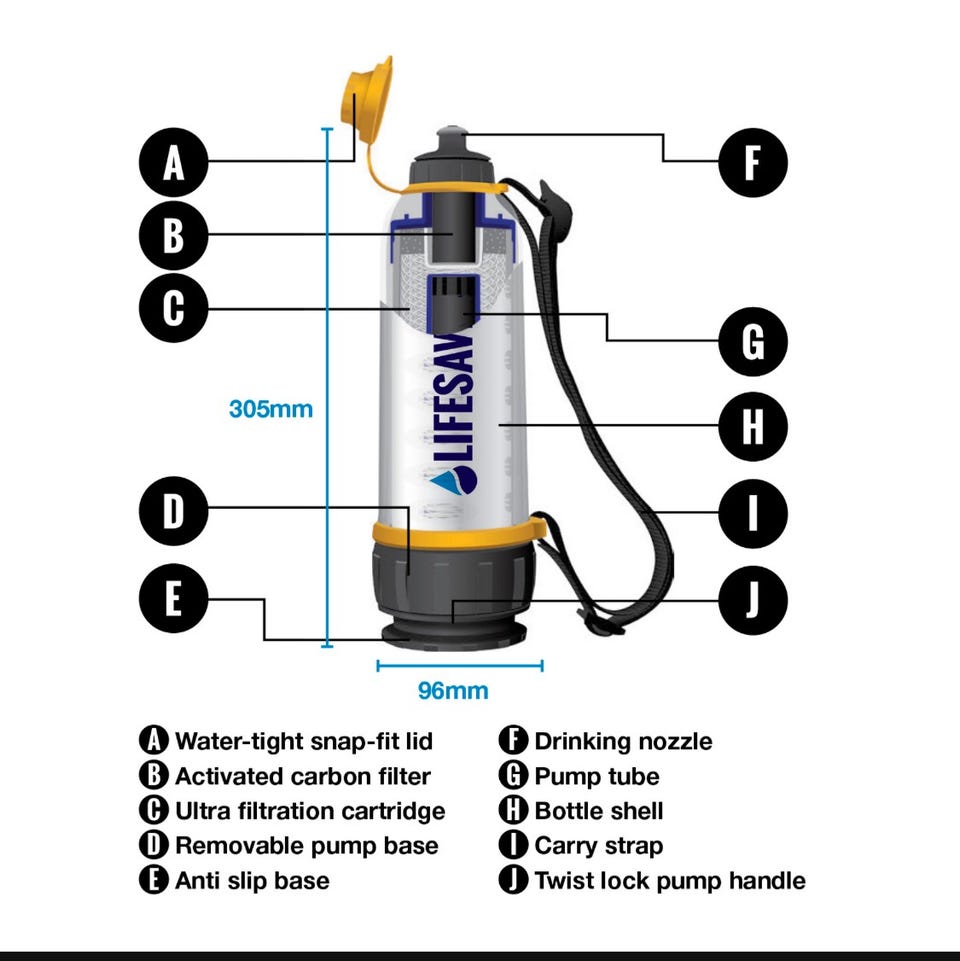 A
B
C
D
E
F
G
H
I
J

305mm

LIFESAV

96mm

A Water-tight snap-fit lid
B Activated carbon filter
C Ultra filtration cartridge
D Removable pump base
E Anti slip base

F Drinking nozzle
G Pump tube
H Bottle shell
I Carry strap
J Twist lock pump handle