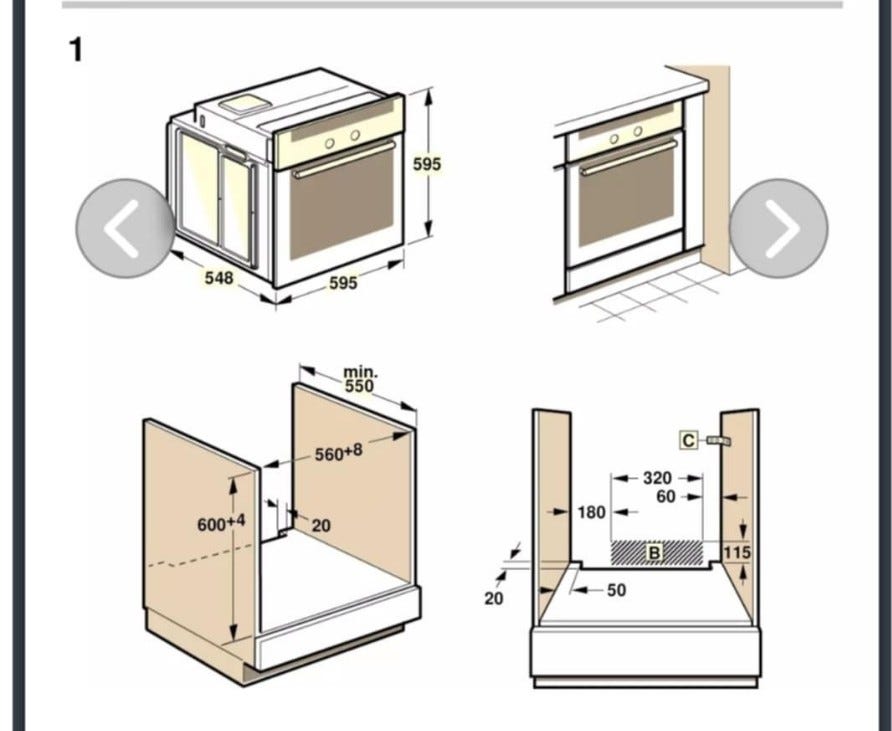 1

595

548

595

min. 550

560+8

600+4

20

C

320

60

180

B

115

20

50