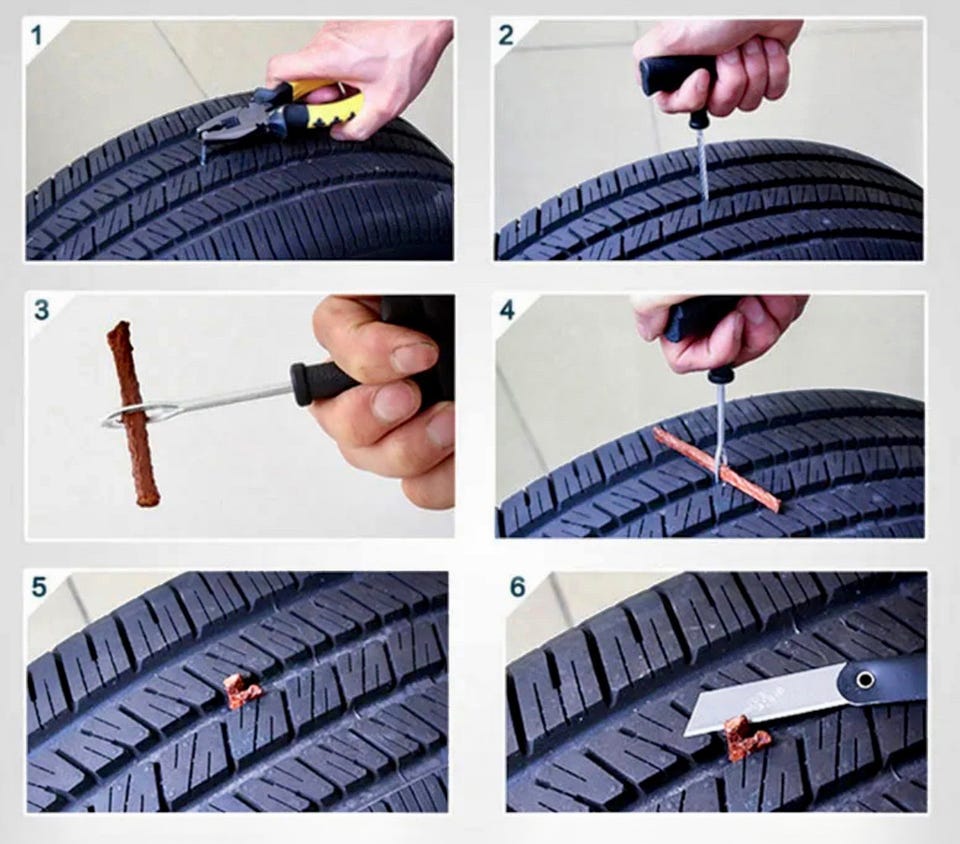 1

2

3

4

5

6