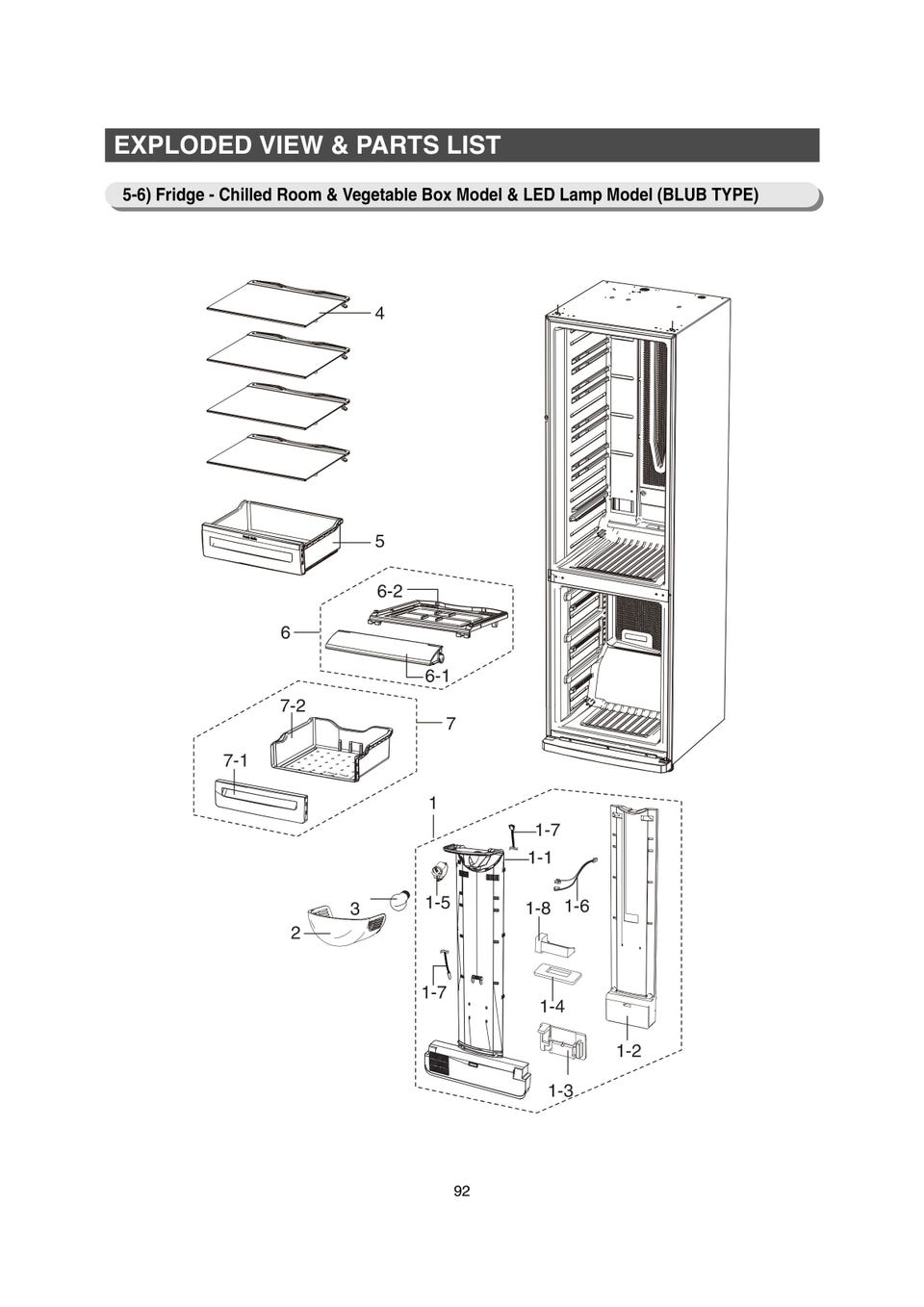 EXPLODED VIEW & PARTS LIST

5-6) Fridge - Chilled Room & Vegetable Box Model & LED Lamp Model (BLUB TYPE)

4

5

6-2

6

6-1

7-2

7

7-1

1

1-7

1-1

1-5

3

1-8

1-6

2

1-7

1-4

1-2

1-3

92