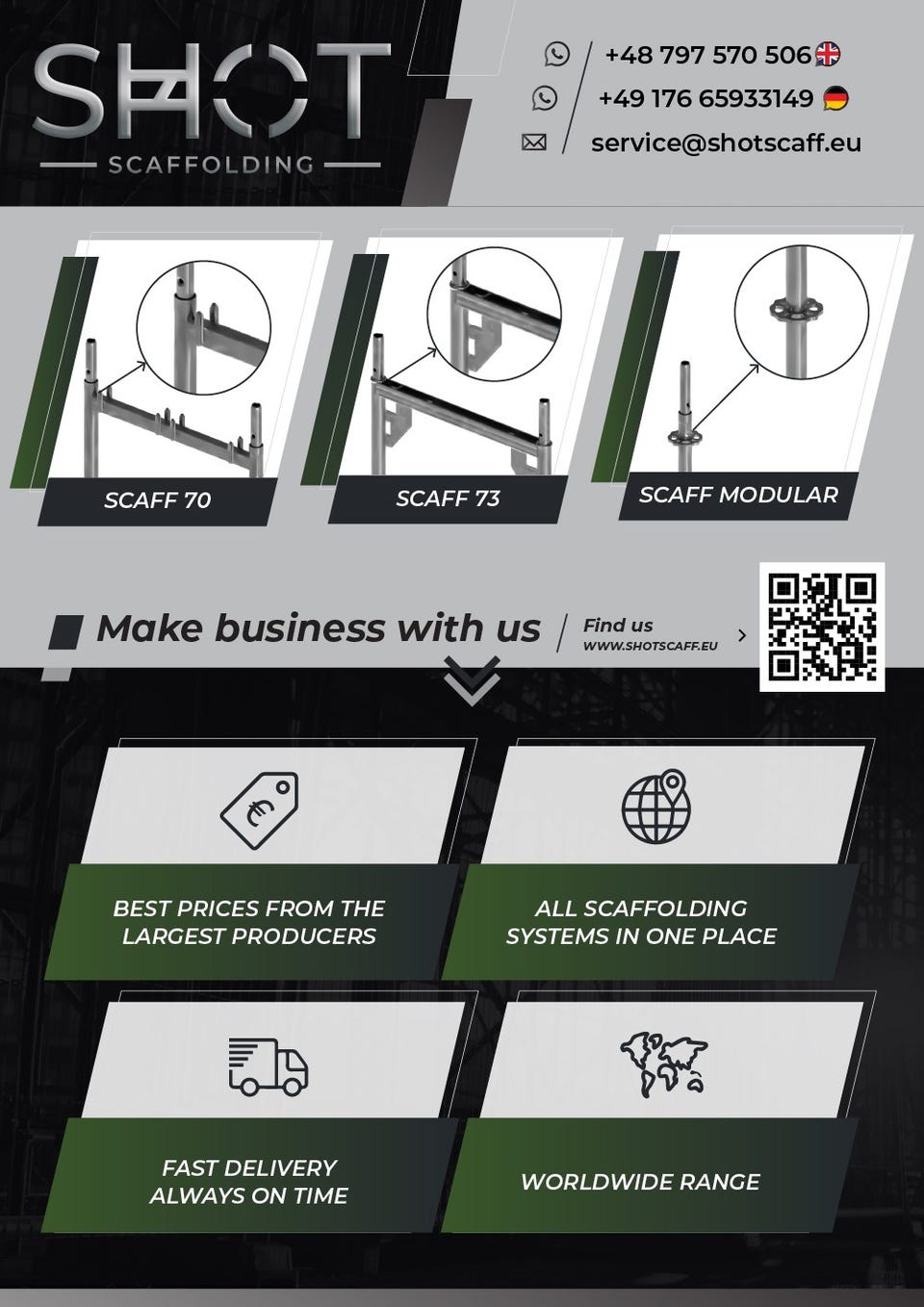 SHOT
SCAFFOLDING

+48 797 570 506
+49 176 65933149
service@shotscaff.eu

SCAFF 70
SCAFF 73
SCAFF MODULAR

Make business with us
Find us
WWW.SHOTSCAFF.EU

BEST PRICES FROM THE LARGEST PRODUCERS

ALL SCAFFOLDING SYSTEMS IN ONE PLACE

FAST DELIVERY ALWAYS ON TIME

WORLDWIDE RANGE