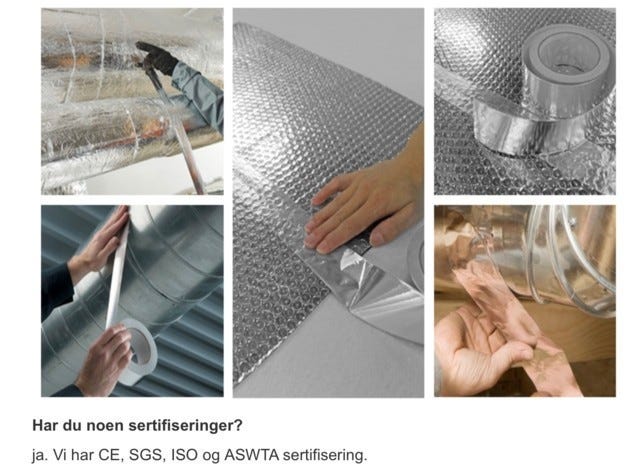 Har du noen sertifiseringer?

ja. Vi har CE, SGS, ISO og ASWTA sertifisering.