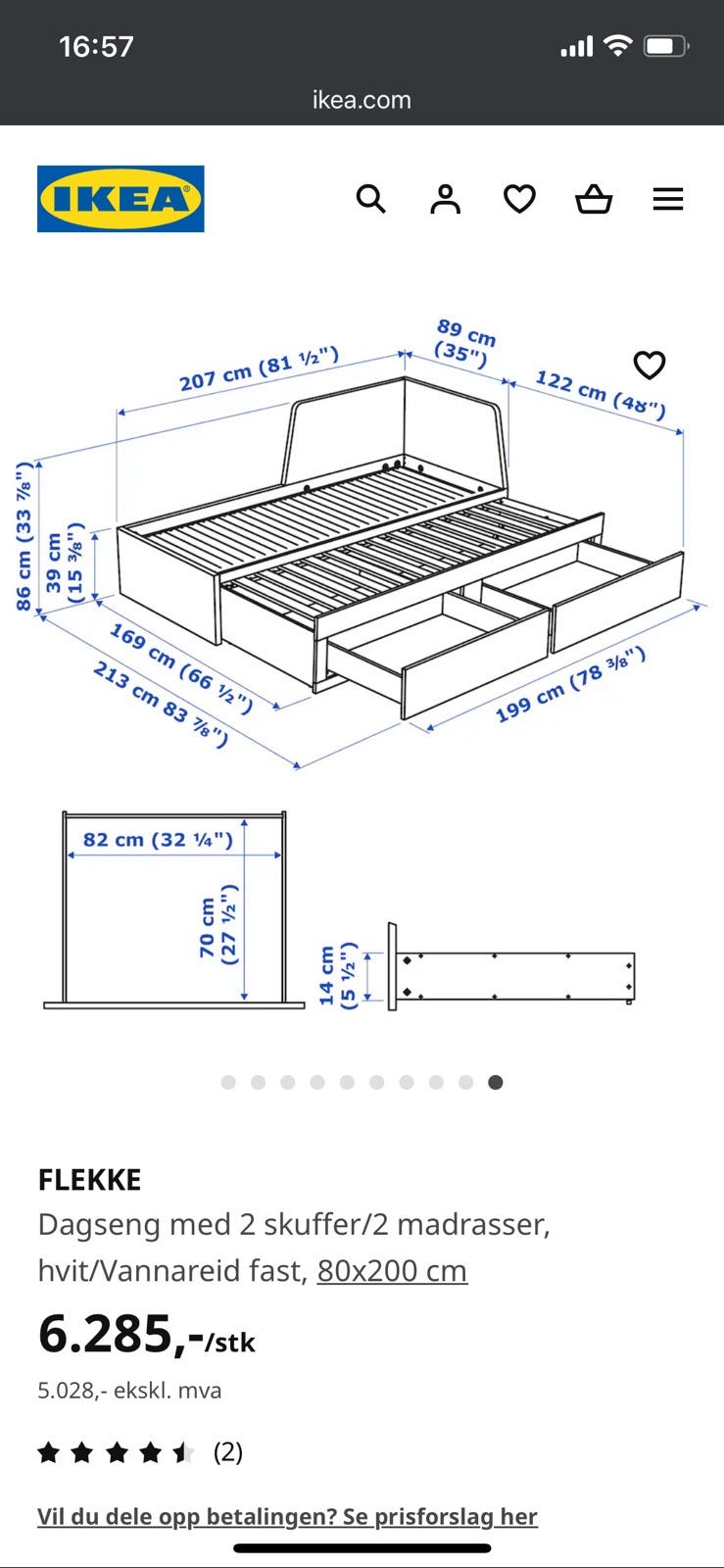 16:57

ikea.com

IKEA

207 cm (81 ½")

89 cm (35")

122 cm (48")

86 cm (33 ⅞")

39 cm (15 ⅜")

169 cm (66 ½")

213 cm 83 ⅞")

199 cm (78 ⅜")

82 cm (32 ¼")

70 cm (27 ½")

14 cm (5 ½")

FLEKKE

Dagseng med 2 skuffer/2 madrasser, hvit/Vannareid fast, 80x200 cm

6.285,-/stk

5.028,- ekskl. mva

(2)

Vil du dele opp betalingen? Se prisforslag her