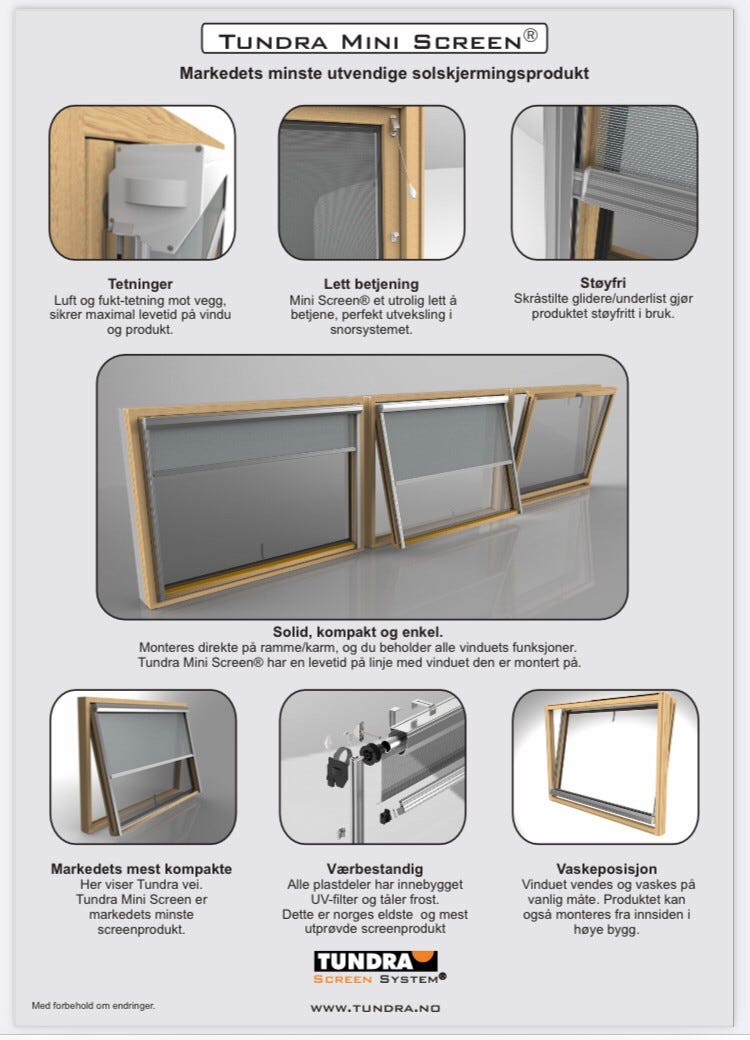 TUNDRA MINI SCREEN®

Markedets minste utvendige solskjermingsprodukt

Tetninger
Luft og fukt-tetning mot vegg, sikrer maximal levetid på vindu og produkt.

Lett betjening
Mini Screen® et utrolig lett å betjene, perfekt utveksling i snorsystemet.

Støyfri
Skråstilte glidere/underlist gjør produktet støyfritt i bruk.

Solid, kompakt og enkel.
Monteres direkte på ramme/karm, og du beholder alle vinduets funksjoner.
Tundra Mini Screen® har en levetid på linje med vinduet den er montert på.

Markedets mest kompakte
Her viser Tundra vei. Tundra Mini Screen er markedets minste screenprodukt.

Værbestandig
Alle plastdeler har innebygget UV-filter og tåler frost.
Dette er norges eldste og mest utprøvde screenprodukt

Vaskeposisjon
Vinduet vendes og vaskes på vanlig måte. Produktet kan også monteres fra innsiden i høye bygg.

TUNDRA
SCREEN SYSTEM®

Med forbehold om endringer.

WWW.TUNDRA.NO