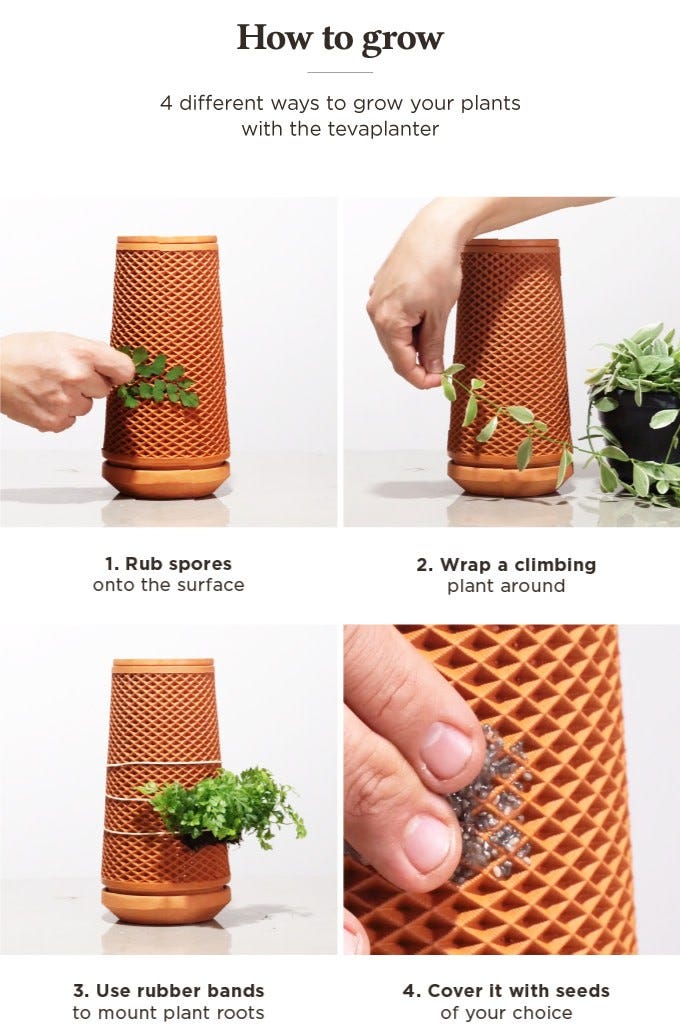 How to grow

4 different ways to grow your plants with the tevaplanter

1. Rub spores onto the surface

2. Wrap a climbing plant around

3. Use rubber bands to mount plant roots

4. Cover it with seeds of your choice