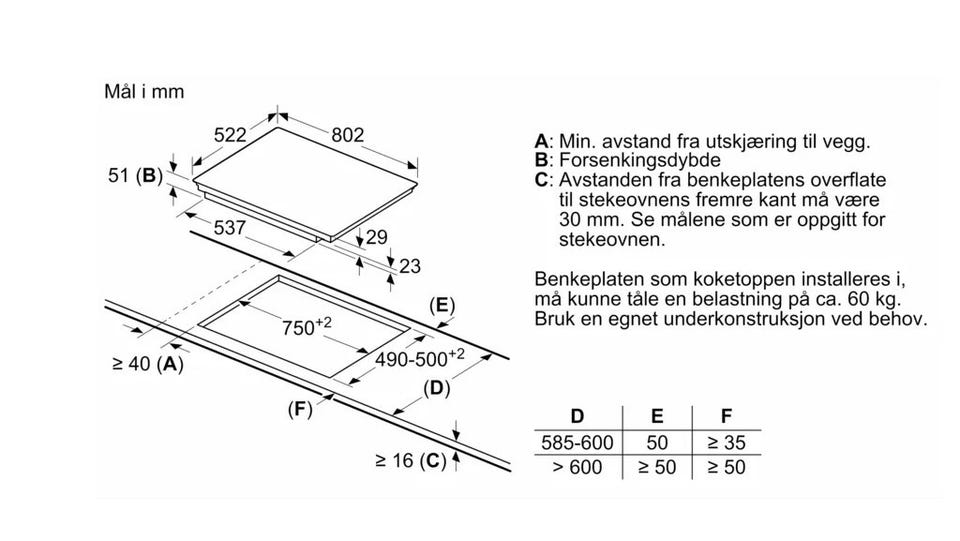 Mål i mm

522
802
51 (B)
537
29
23
(E)
$750^{+2}$
$490\text{-}500^{+2}$
≥ 40 (A)
(D)
(F)
≥ 16 (C)

A: Min. avstand fra utskjæring til vegg.
B: Forsenkingsdybde
C: Avstanden fra benkeplatens overflate til stekeovnens fremre kant må være 30 mm. Se målene som er oppgitt for stekeovnen.

Benkeplaten som koketoppen installeres i, må kunne tåle en belastning på ca. 60 kg. Bruk en egnet underkonstruksjon ved behov.

| D | E | F |
|---|---|---|
| 585-600 | 50 | ≥ 35 |
| > 600 | ≥ 50 | ≥ 50 |