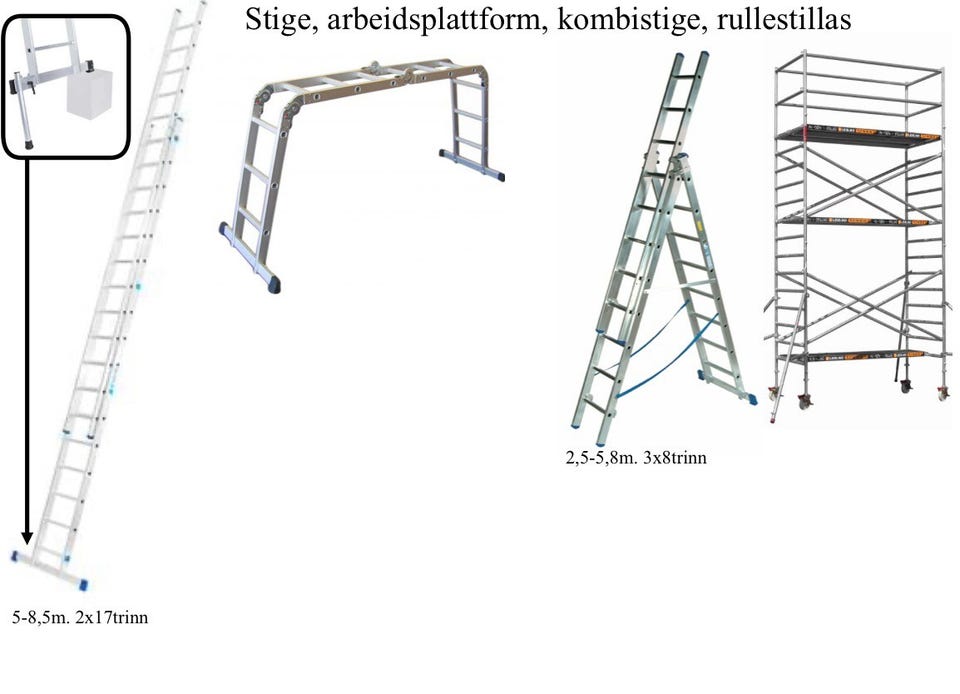 Stige, arbeidsplattform, kombistige, rullestillas

2,5-5,8m. 3x8trinn

5-8,5m. 2x17trinn