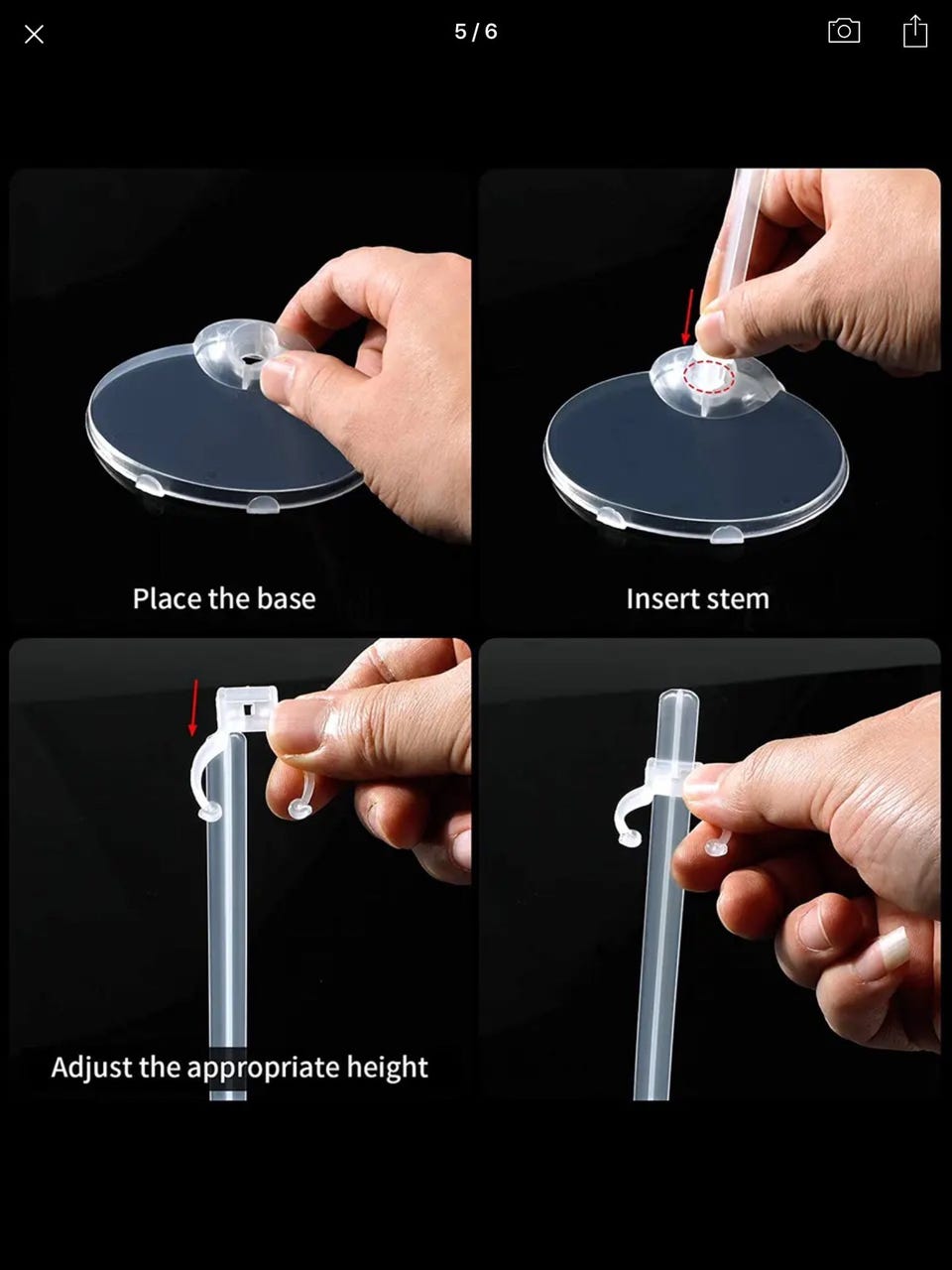 5 / 6

Place the base

Insert stem

Adjust the appropriate height