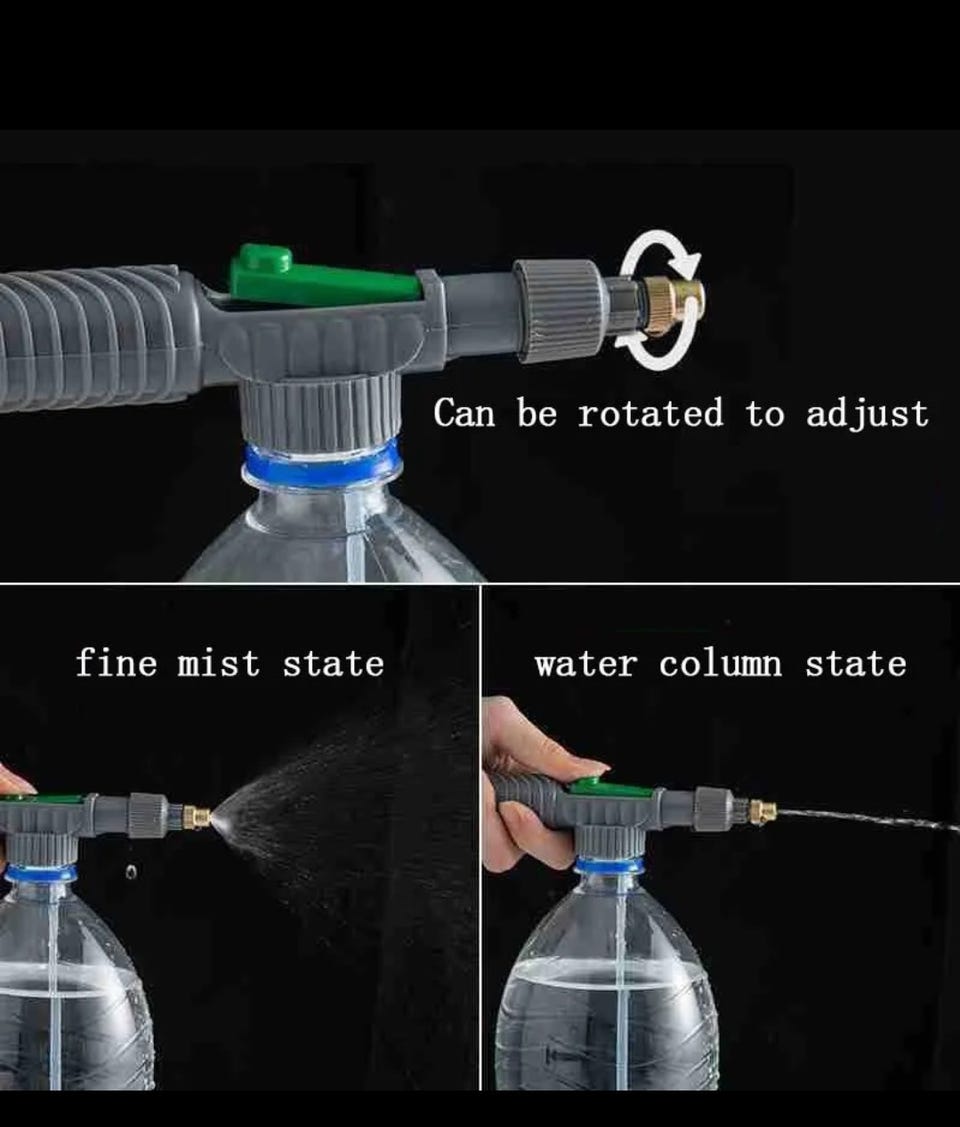 Can be rotated to adjust

fine mist state

water column state