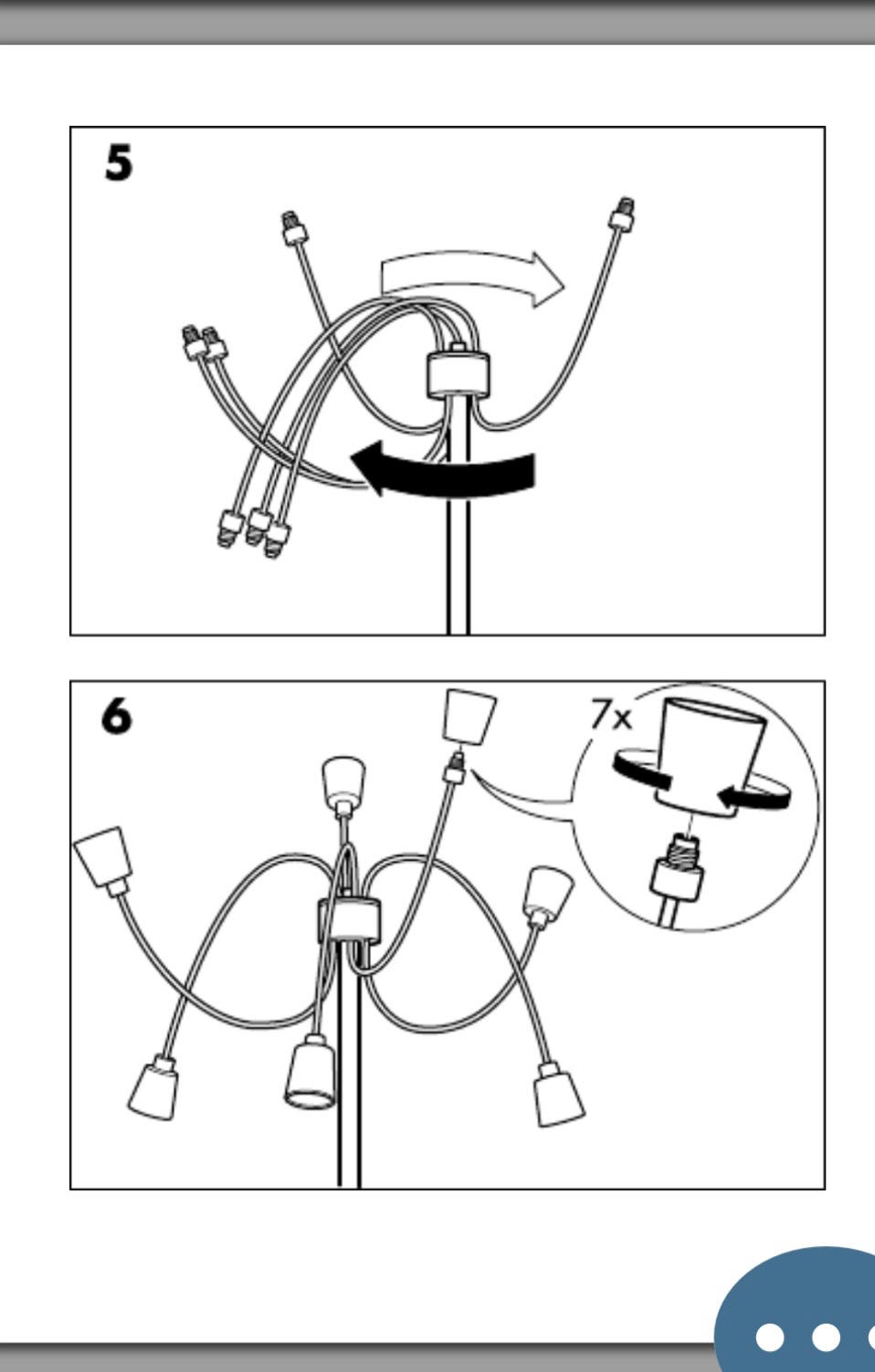 5

6

7x