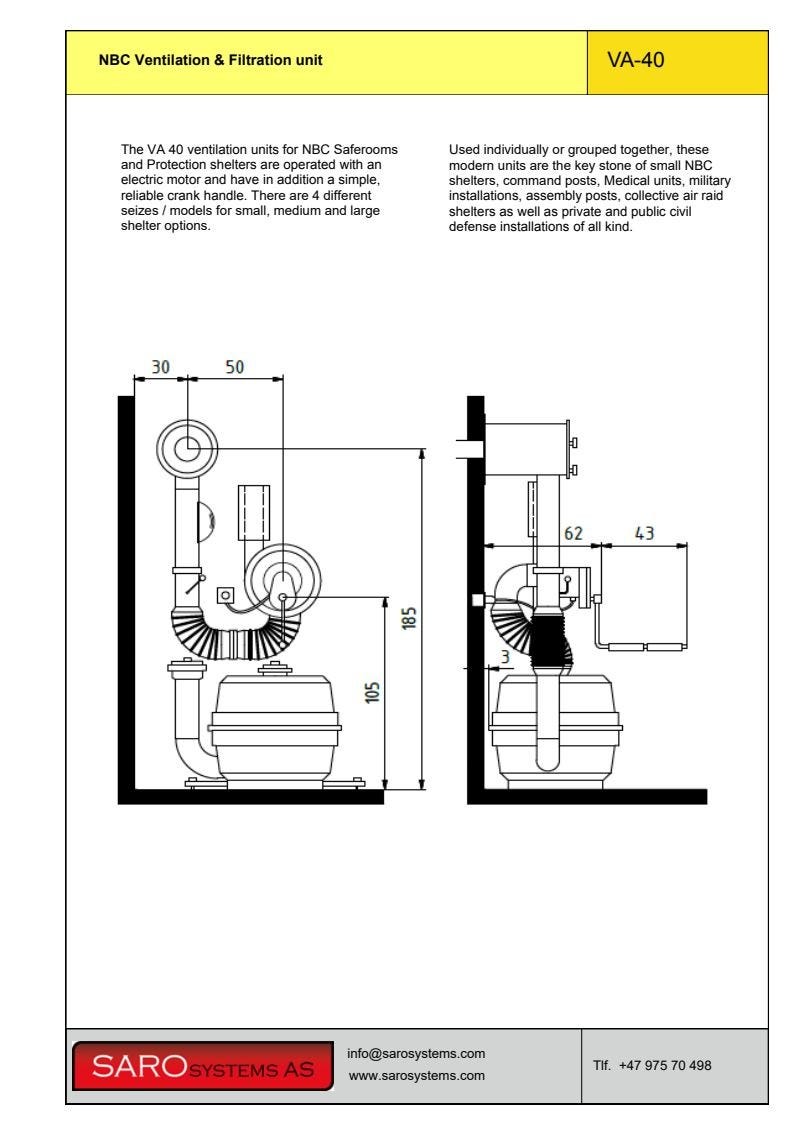 NBC Ventilation & Filtration unit

VA-40

The VA 40 ventilation units for NBC Saferooms and Protection shelters are operated with an electric motor and have in addition a simple, reliable crank handle. There are 4 different seizes / models for small, medium and large shelter options.

Used individually or grouped together, these modern units are the key stone of small NBC shelters, command posts, Medical units, military installations, assembly posts, collective air raid shelters as well as private and public civil defense installations of all kind.

30

50

185

105

62

43

3

SARO SYSTEMS AS

info@sarosystems.com
www.sarosystems.com

Tlf. +47 975 70 498