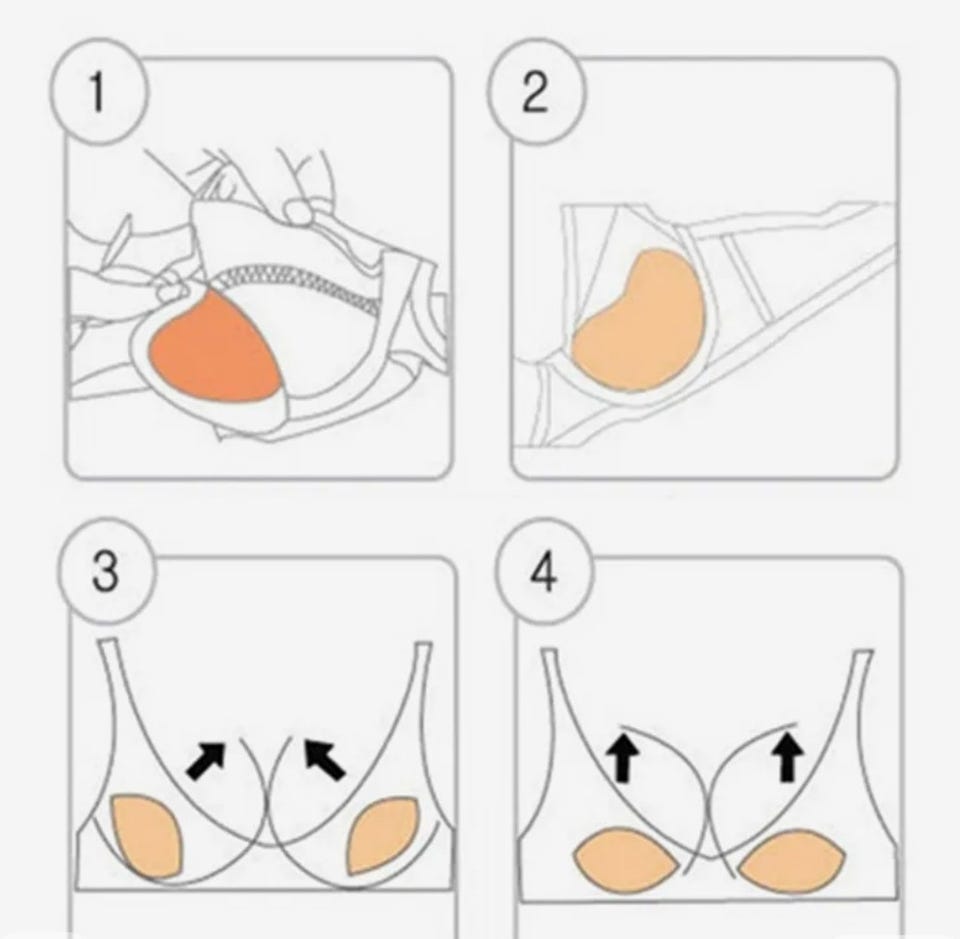 1

2

3

4