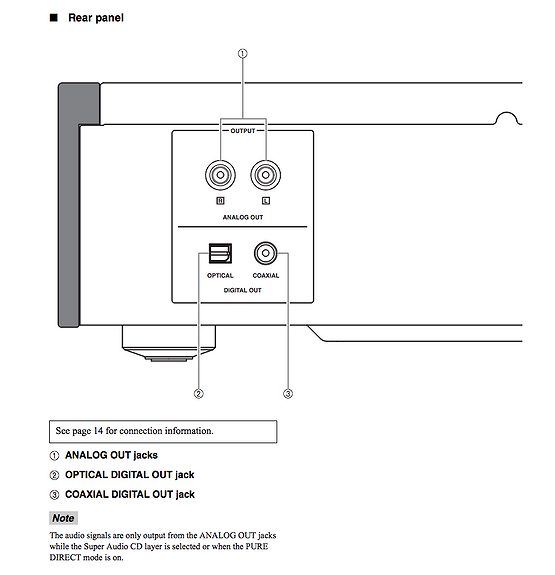 ■ Rear panel

①

OUTPUT

R

L

ANALOG OUT

OPTICAL

COAXIAL

DIGITAL OUT

②

③

See page 14 for connection information.

① ANALOG OUT jacks

② OPTICAL DIGITAL OUT jack

③ COAXIAL DIGITAL OUT jack

Note

The audio signals are only output from the ANALOG OUT jacks while the Super Audio CD layer is selected or when the PURE DIRECT mode is on.