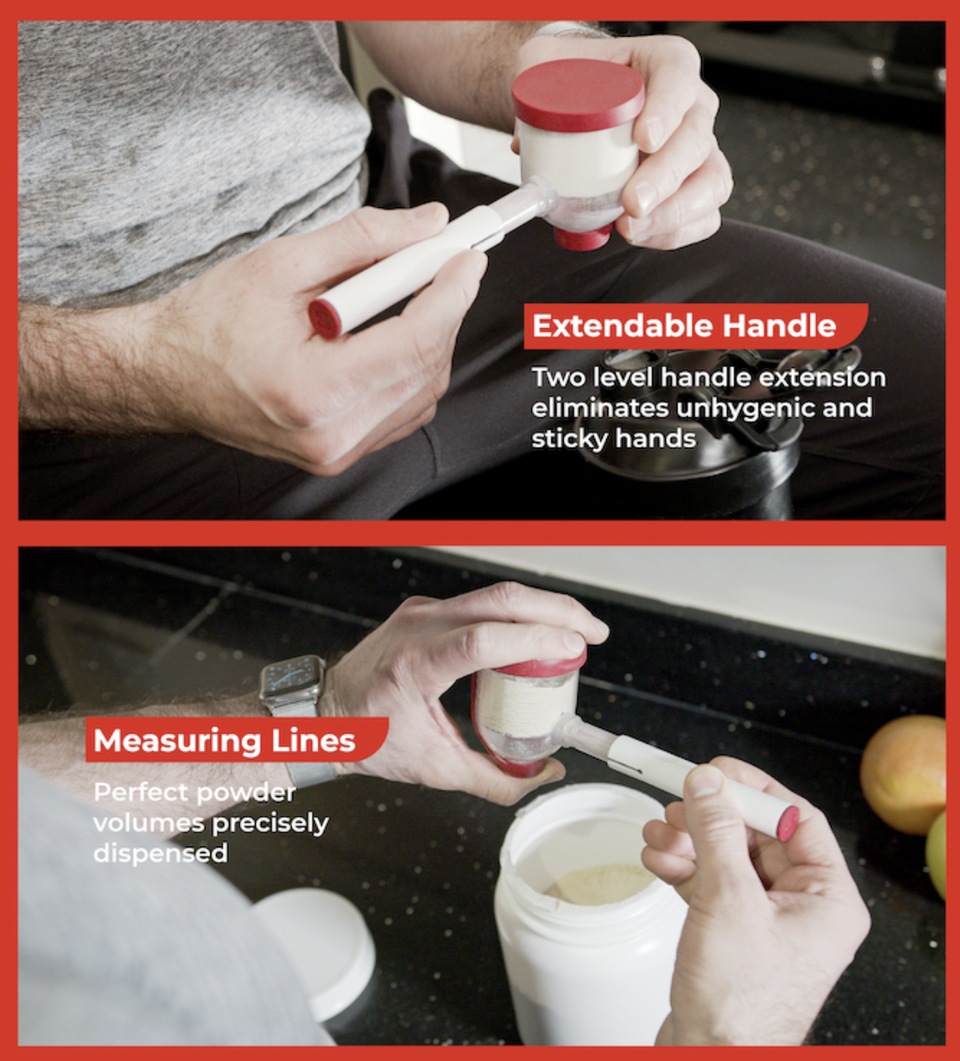 Extendable Handle

Two level handle extension eliminates unhygenic and sticky hands

Measuring Lines

Perfect powder volumes precisely dispensed