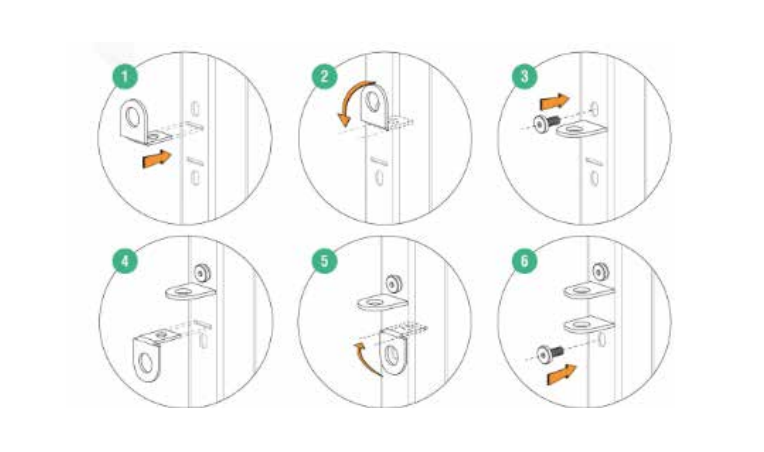 1

2

3

4

5

6