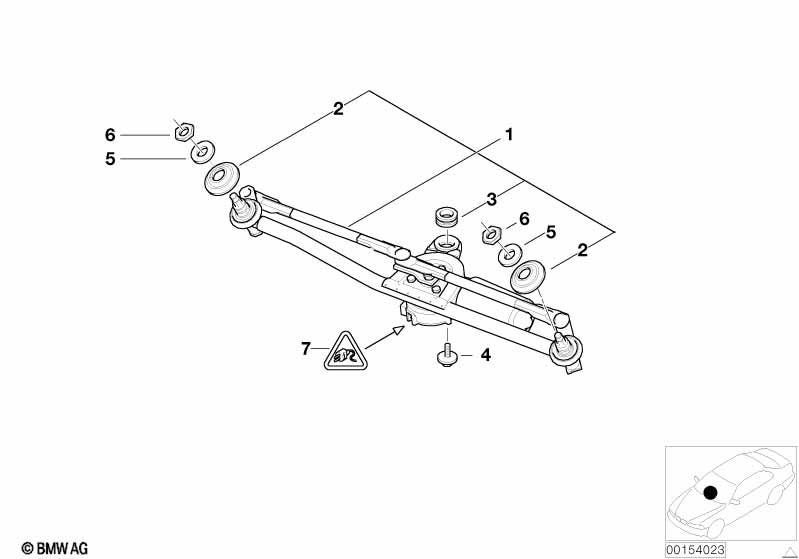 2
6
5
1
3
6
5
2
7
4
© BMW AG
00154023