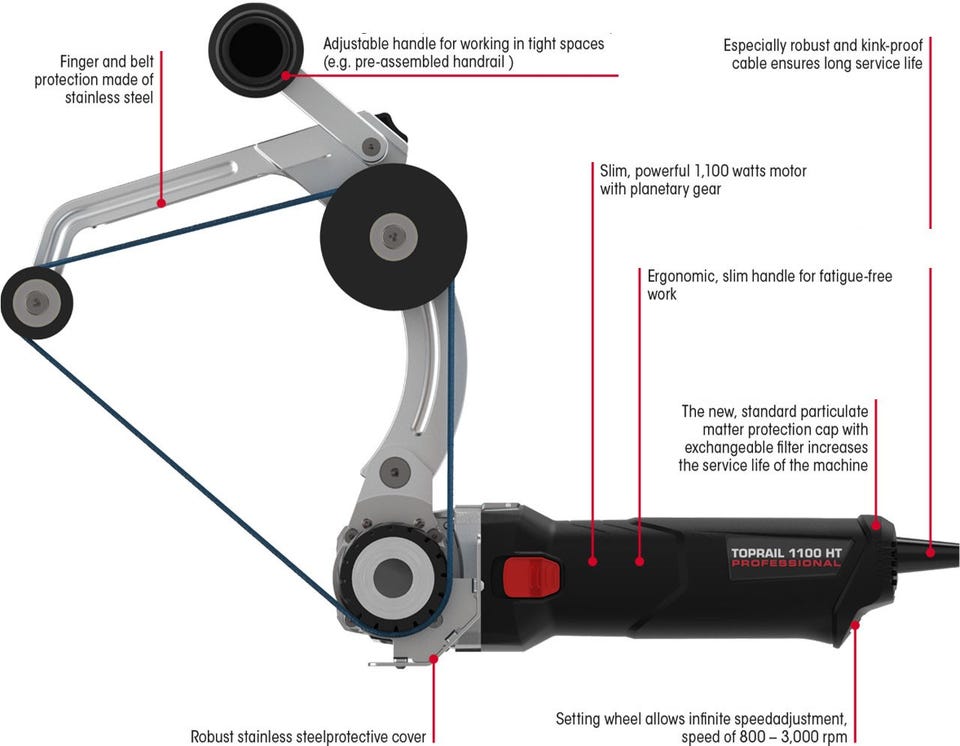 Finger and belt protection made of stainless steel

Adjustable handle for working in tight spaces (e.g. pre-assembled handrail )

Especially robust and kink-proof cable ensures long service life

Slim, powerful 1,100 watts motor with planetary gear

Ergonomic, slim handle for fatigue-free work

The new, standard particulate matter protection cap with exchangeable filter increases the service life of the machine

TOPRAIL 1100 HT
PROFESSIONAL

Robust stainless steelprotective cover

Setting wheel allows infinite speedadjustment, speed of 800 – 3,000 rpm