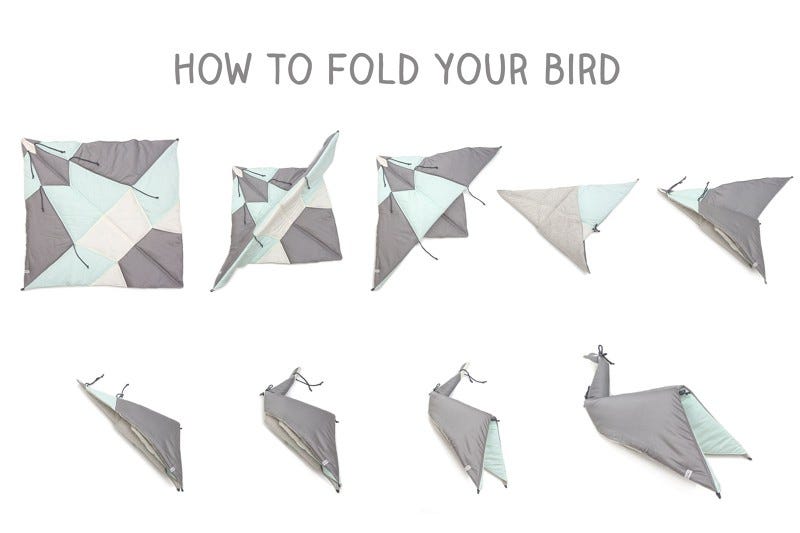 HOW TO FOLD YOUR BIRD