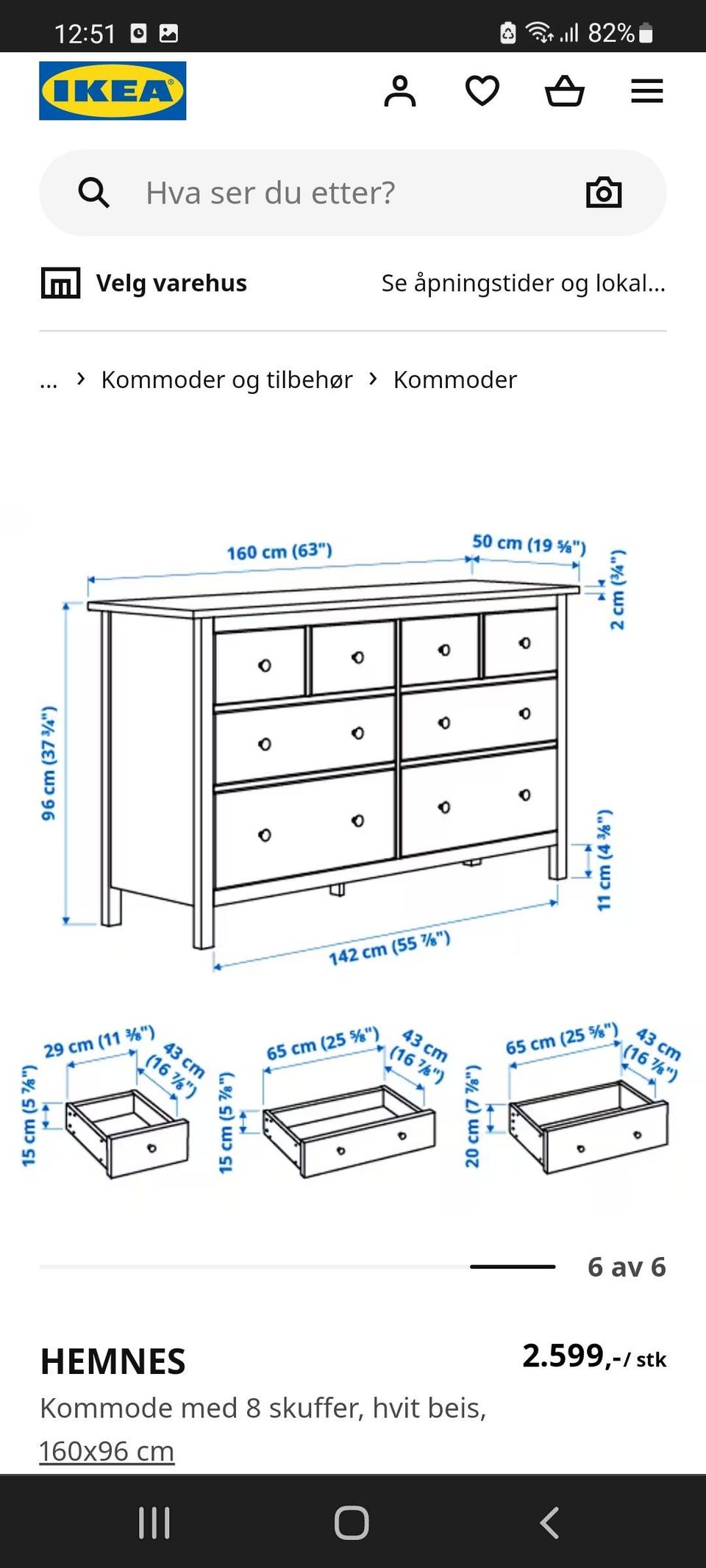 12:51 82%

IKEA

Hva ser du etter?

Velg varehus Se åpningstider og lokal...

... › Kommoder og tilbehør › Kommoder

160 cm (63")
50 cm (19 ⅝")
2 cm (¾")
96 cm (37 ¾")
11 cm (4 ⅜")
142 cm (55 ⅞")

29 cm (11 ⅜")
43 cm (16 ⅞")
15 cm (5 ⅞")
65 cm (25 ⅝")
43 cm (16 ⅞")
15 cm (5 ⅞")
65 cm (25 ⅝")
43 cm (16 ⅞")
20 cm (7 ⅞")

6 av 6

HEMNES
2.599,-/ stk
Kommode med 8 skuffer, hvit beis, 160x96 cm