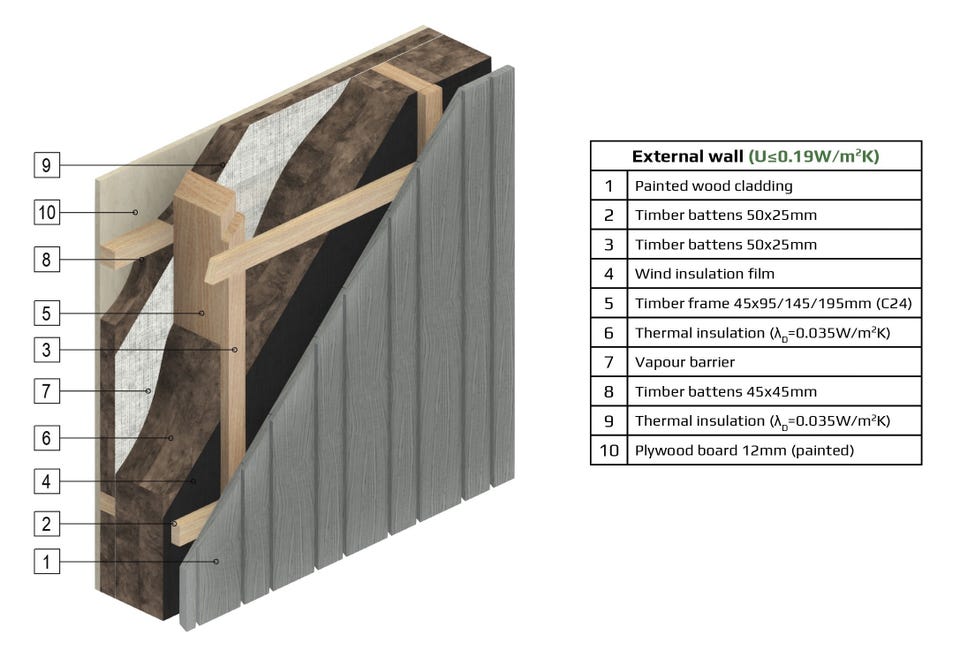 9
10
8
5
3
7
6
4
2
1

| External wall (U≤0.19W/m²K) | |
|---|---|
| 1 | Painted wood cladding |
| 2 | Timber battens 50x25mm |
| 3 | Timber battens 50x25mm |
| 4 | Wind insulation film |
| 5 | Timber frame 45x95/145/195mm (C24) |
| 6 | Thermal insulation ($\lambda_D$=0.035W/m²K) |
| 7 | Vapour barrier |
| 8 | Timber battens 45x45mm |
| 9 | Thermal insulation ($\lambda_D$=0.035W/m²K) |
| 10 | Plywood board 12mm (painted) |