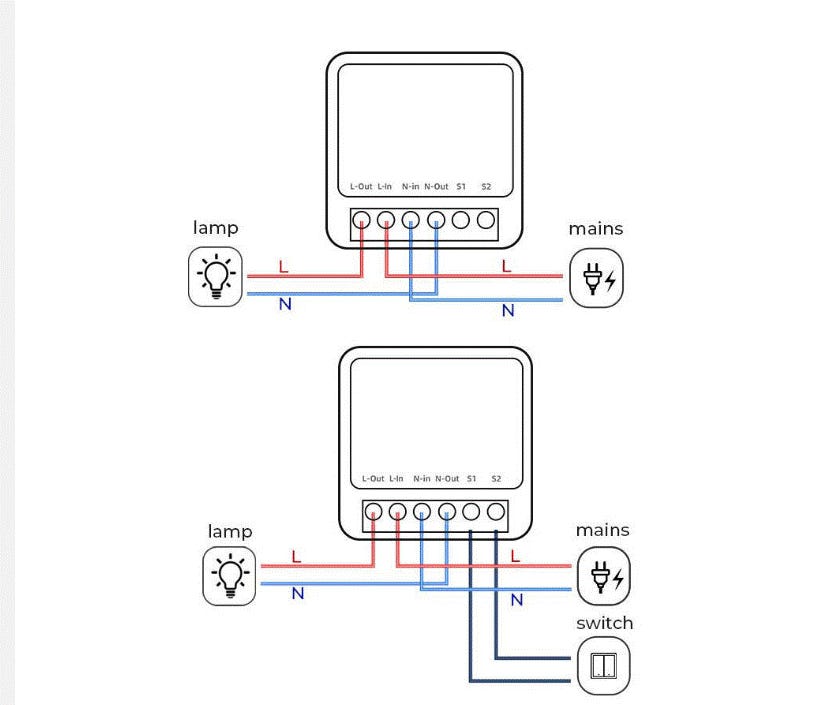 L-Out L-In N-in N-Out S1 S2

lamp

mains

L

L

N

N

L-Out L-In N-in N-Out S1 S2

lamp

mains

L

L

N

N

switch