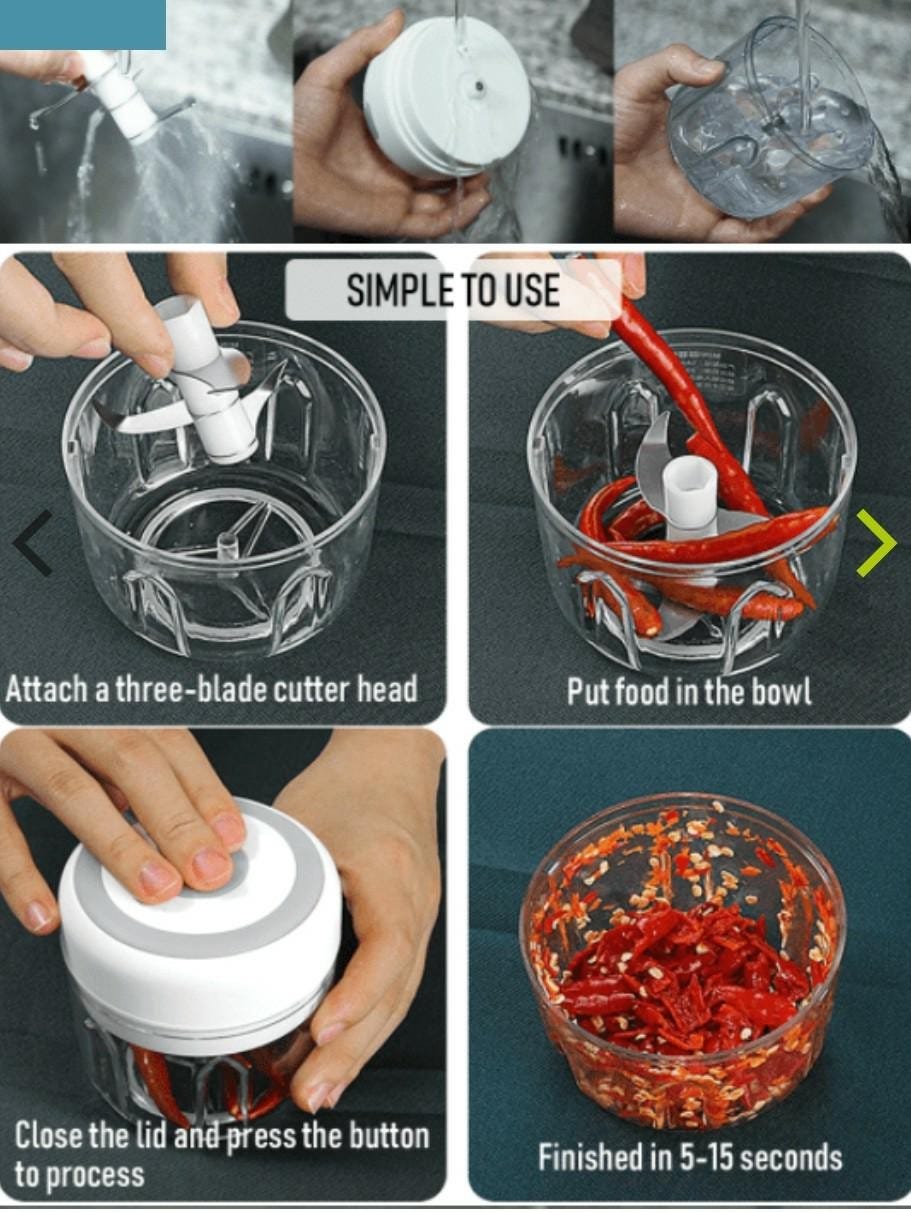 SIMPLE TO USE

Attach a three-blade cutter head

Put food in the bowl

Close the lid and press the button to process

Finished in 5-15 seconds