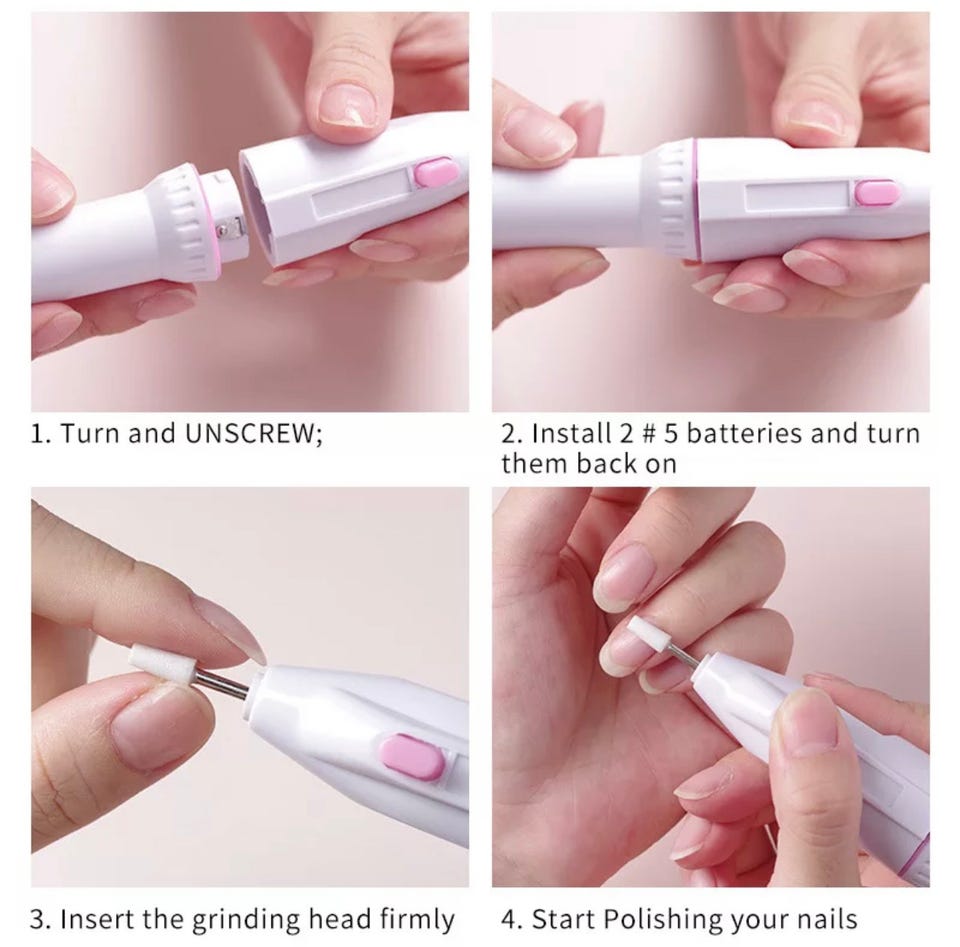 1. Turn and UNSCREW;

2. Install 2 # 5 batteries and turn them back on

3. Insert the grinding head firmly

4. Start Polishing your nails