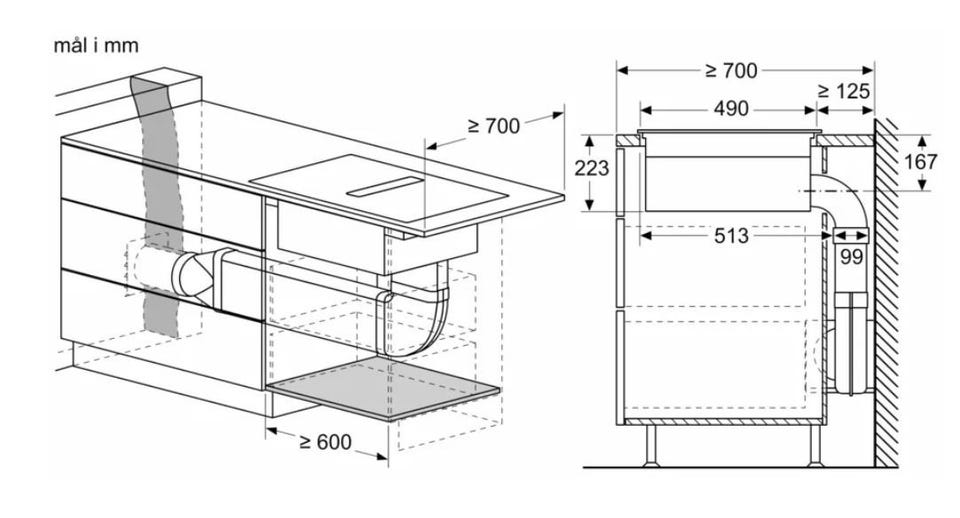 mål i mm

≥ 700

≥ 600

≥ 700

490

≥ 125

223

167

513

99