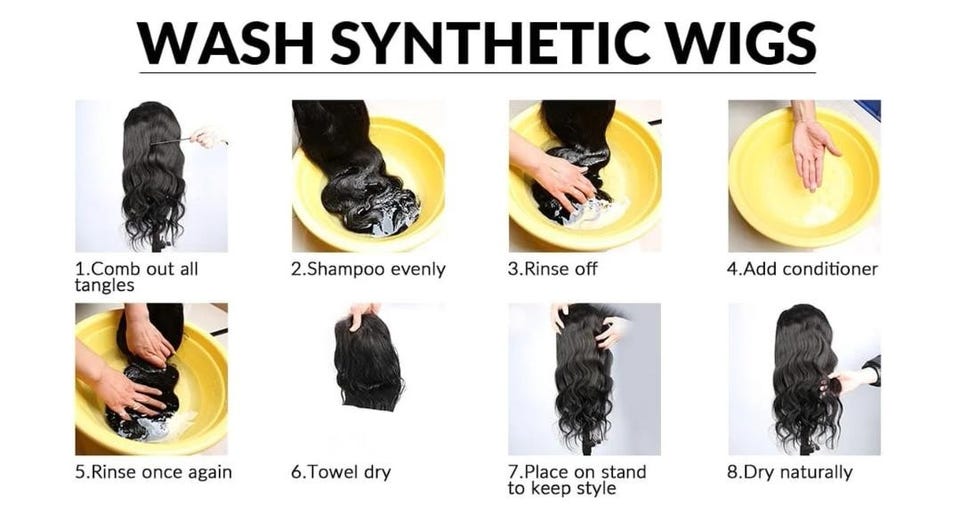 WASH SYNTHETIC WIGS

1.Comb out all tangles

2.Shampoo evenly

3.Rinse off

4.Add conditioner

5.Rinse once again

6.Towel dry

7.Place on stand to keep style

8.Dry naturally