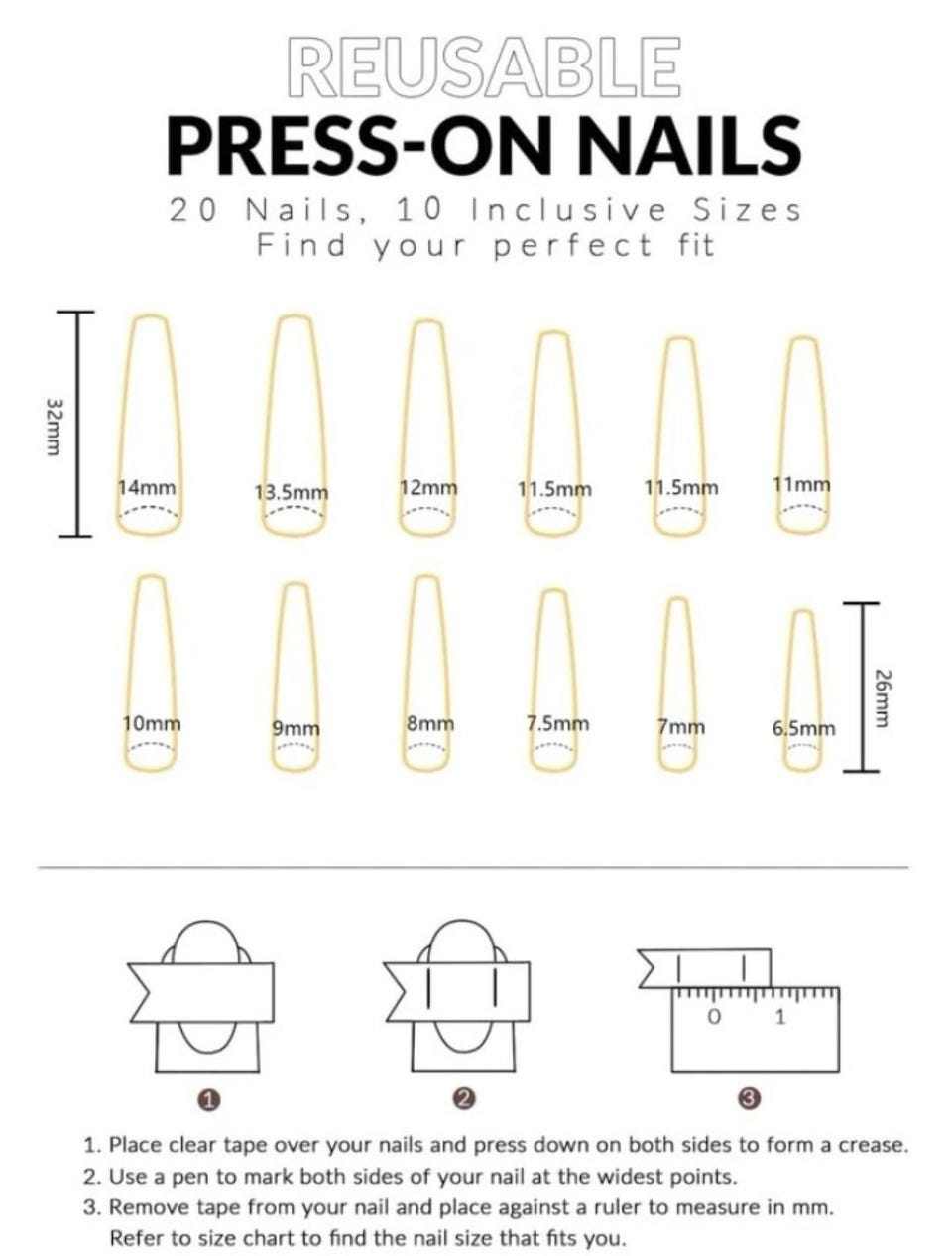 REUSABLE
PRESS-ON NAILS
20 Nails, 10 Inclusive Sizes
Find your perfect fit

32mm

14mm 13.5mm 12mm 11.5mm 11.5mm 11mm

10mm 9mm 8mm 7.5mm 7mm 6.5mm

26mm

0 1

1 2 3

1. Place clear tape over your nails and press down on both sides to form a crease.
2. Use a pen to mark both sides of your nail at the widest points.
3. Remove tape from your nail and place against a ruler to measure in mm. Refer to size chart to find the nail size that fits you.