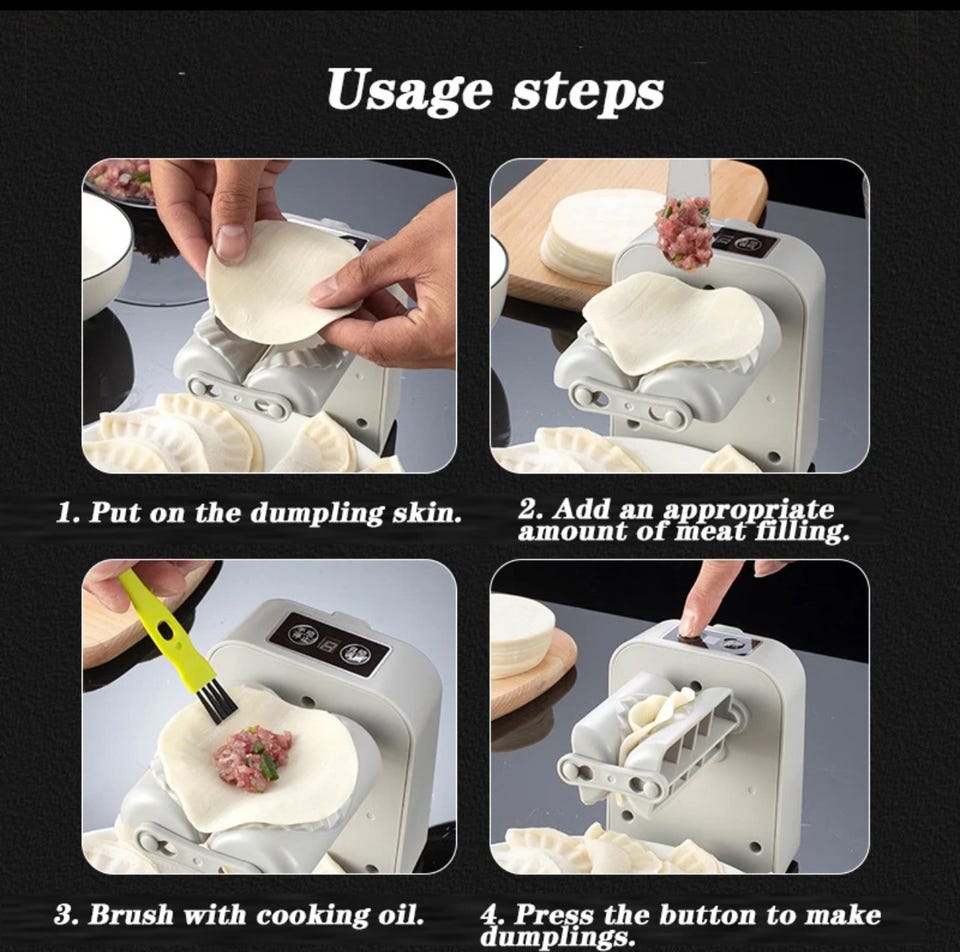 Usage steps

1. Put on the dumpling skin.

2. Add an appropriate amount of meat filling.

3. Brush with cooking oil.

4. Press the button to make dumplings.