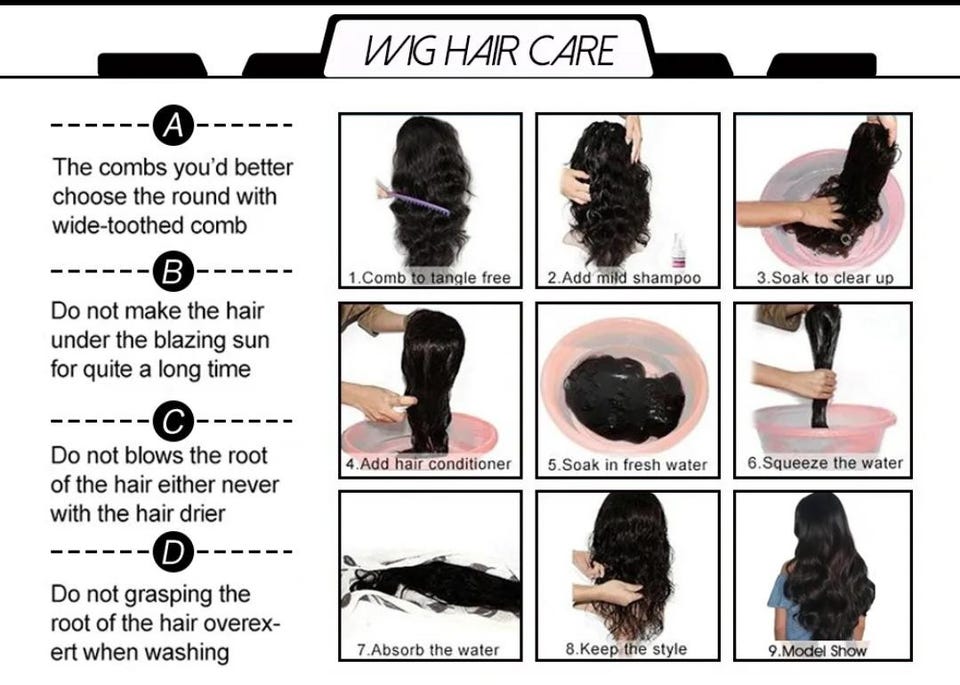 WIG HAIR CARE

A

The combs you'd better choose the round with wide-toothed comb

B

Do not make the hair under the blazing sun for quite a long time

C

Do not blows the root of the hair either never with the hair drier

D

Do not grasping the root of the hair overexert when washing

1.Comb to tangle free

2.Add mild shampoo

3.Soak to clear up

4.Add hair conditioner

5.Soak in fresh water

6.Squeeze the water

7.Absorb the water

8.Keep the style

9.Model Show