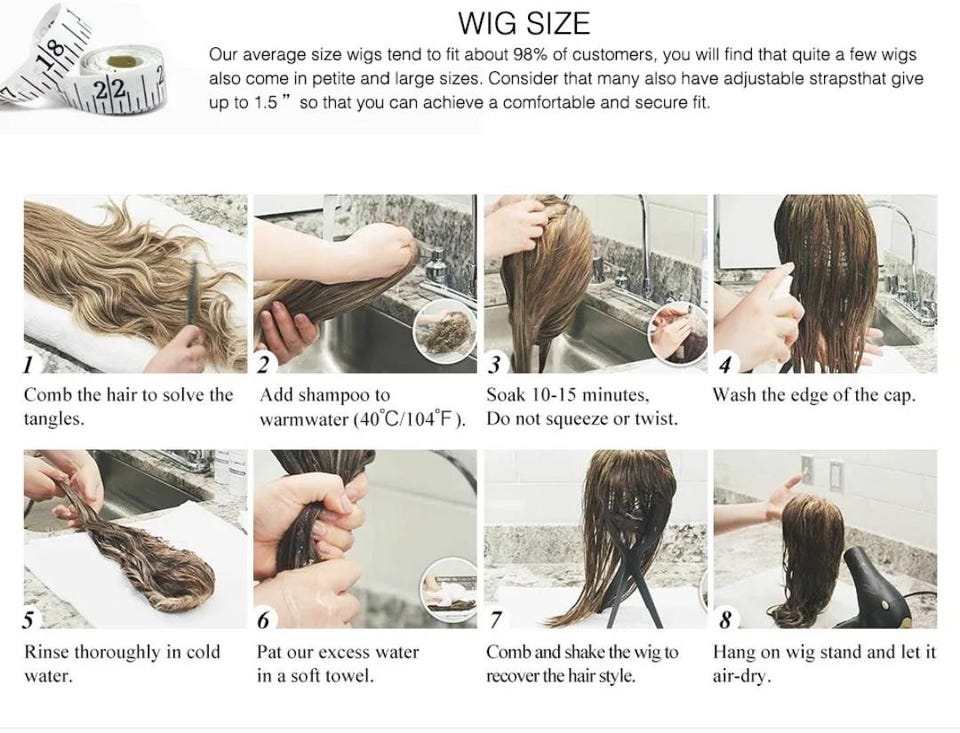 18
22

WIG SIZE

Our average size wigs tend to fit about 98% of customers, you will find that quite a few wigs also come in petite and large sizes. Consider that many also have adjustable strapsthat give up to 1.5 ” so that you can achieve a comfortable and secure fit.

1
Comb the hair to solve the tangles.

2
Add shampoo to warmwater (40°C/104°F).

3
Soak 10-15 minutes, Do not squeeze or twist.

4
Wash the edge of the cap.

5
Rinse thoroughly in cold water.

6
Pat our excess water in a soft towel.

7
Comb and shake the wig to recover the hair style.

8
Hang on wig stand and let it air-dry.