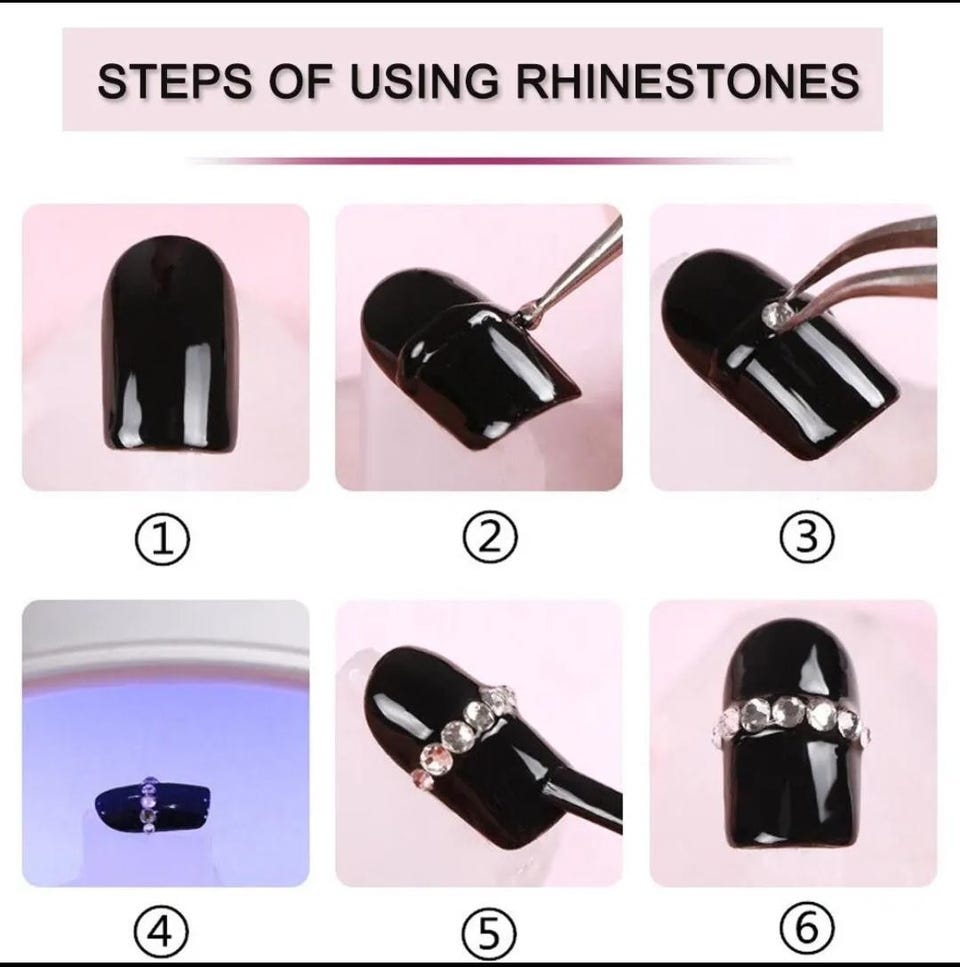 STEPS OF USING RHINESTONES

①

②

③

④

⑤

⑥