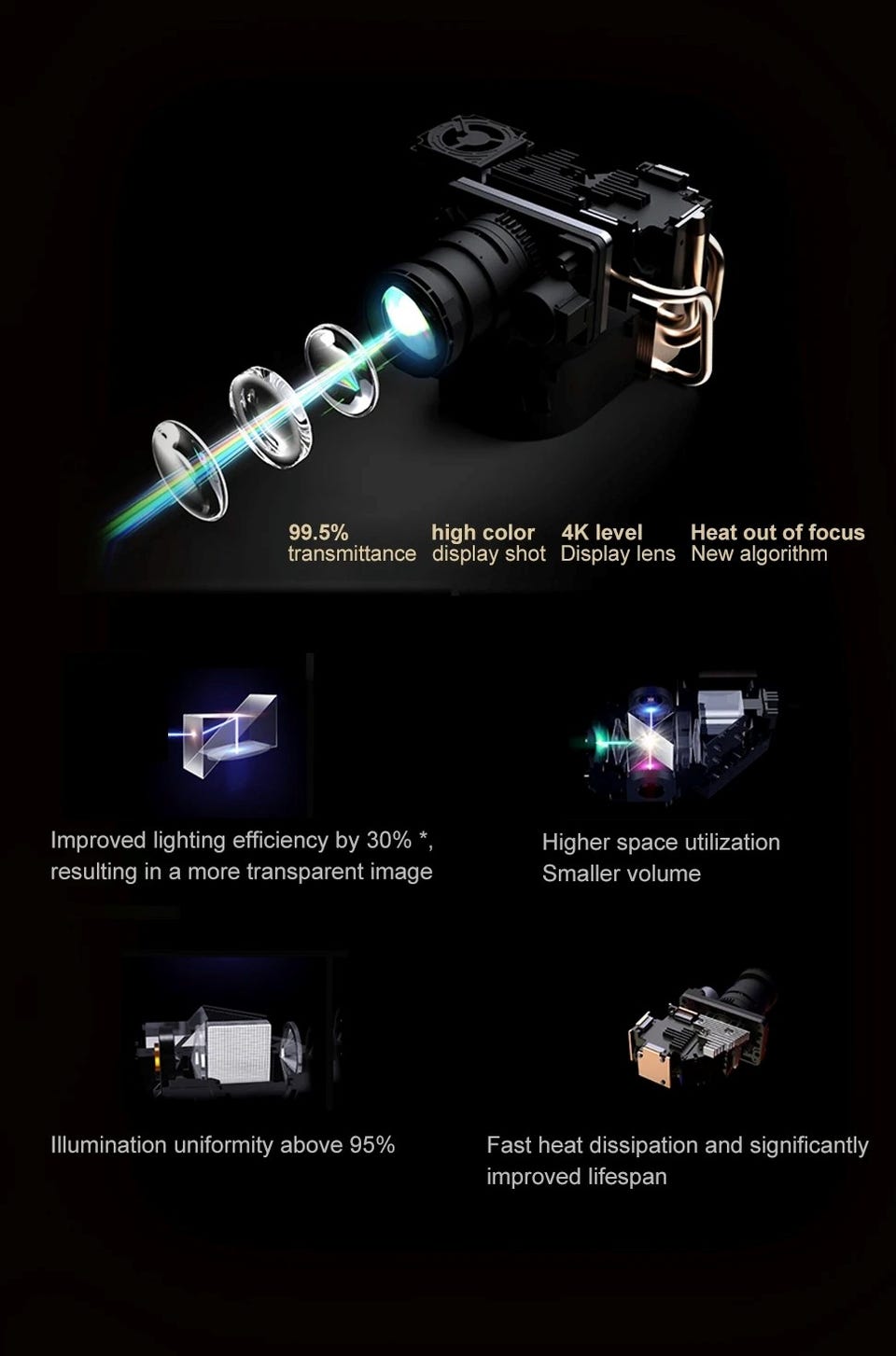 99.5%
transmittance

high color
display shot

4K level
Display lens

Heat out of focus
New algorithm

Improved lighting efficiency by 30% *, resulting in a more transparent image

Higher space utilization
Smaller volume

Illumination uniformity above 95%

Fast heat dissipation and significantly improved lifespan